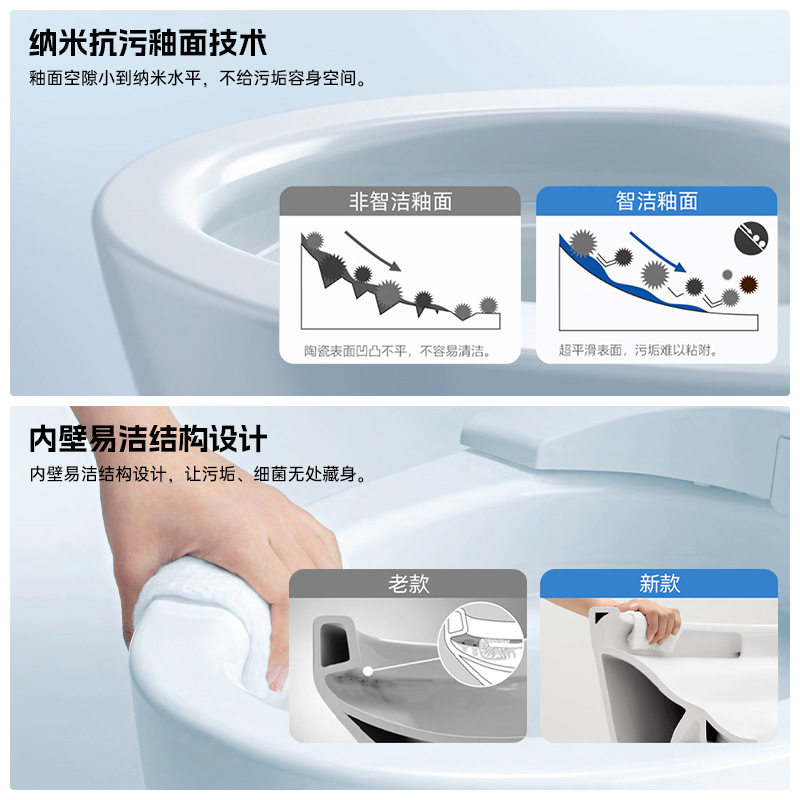 纳米抗污釉面技术

釉面空隙小到纳米水平，不给污垢容身空间。

非智洁釉面

陶瓷表面凹凸不平，不容易清洁。

智洁釉面

超平滑表面，污垢难以粘附。

内壁易洁结构设计

内壁易洁结构设计，让污垢、细菌无处藏身。

老款

新款