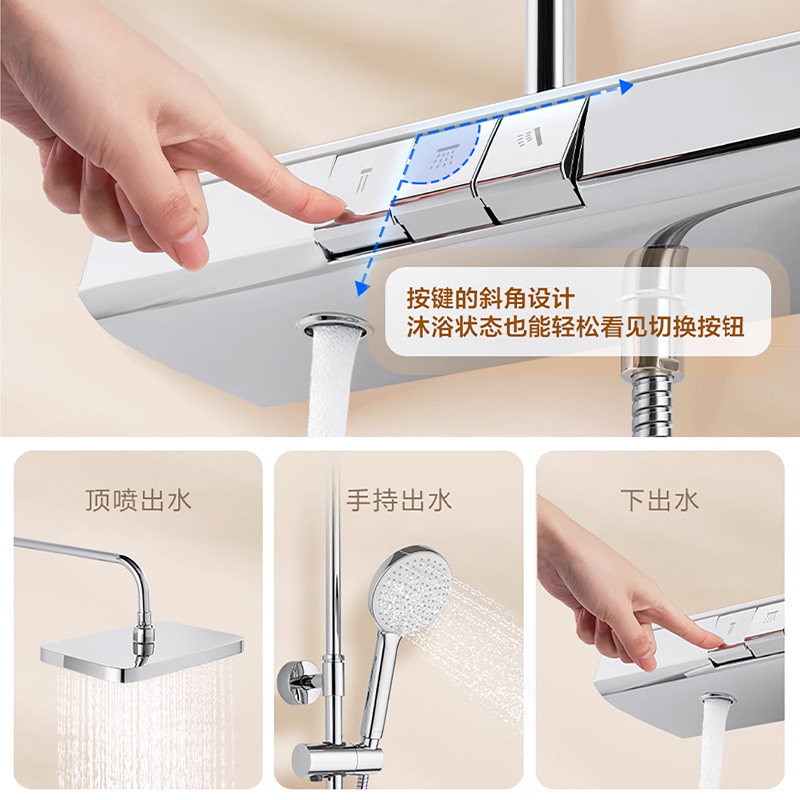 按键的斜角设计
沐浴状态也能轻松看见切换按钮

顶喷出水

手持出水

下出水