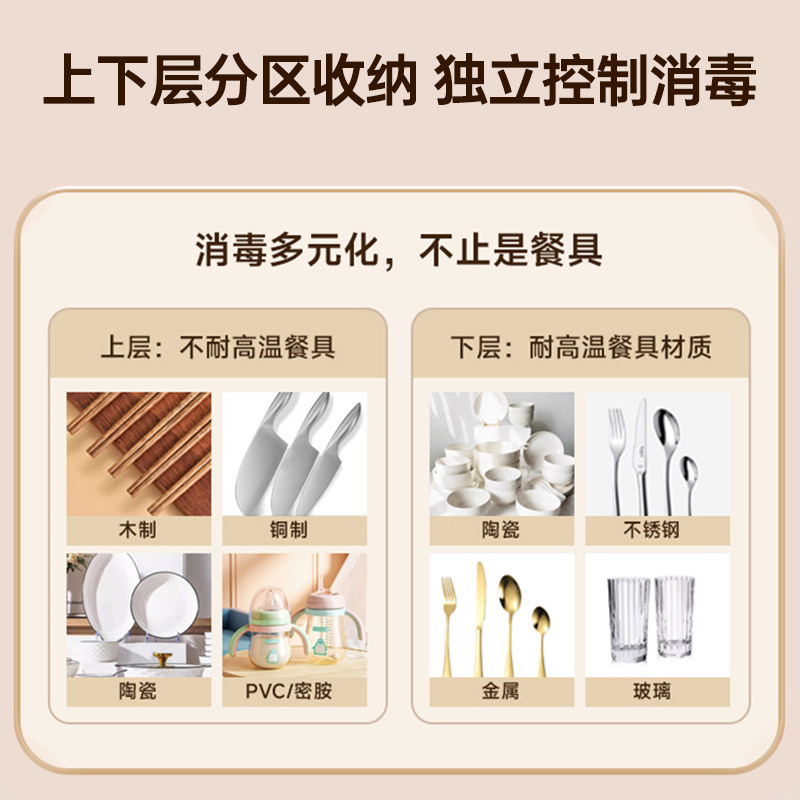 上下层分区收纳 独立控制消毒

消毒多元化，不止是餐具

上层：不耐高温餐具

木制

铜制

陶瓷

PVC/密胺

下层：耐高温餐具材质

陶瓷

不锈钢

金属

玻璃