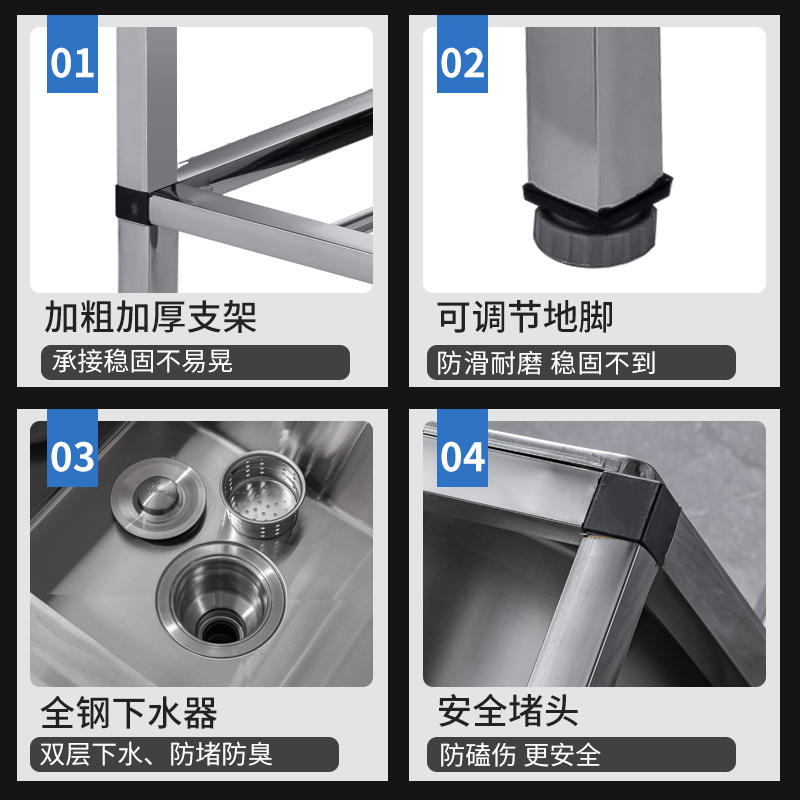 01

加粗加厚支架

承接稳固不易晃

02

可调节地脚

防滑耐磨 稳固不到

03

全钢下水器

双层下水、防堵防臭

04

安全堵头

防磕伤 更安全