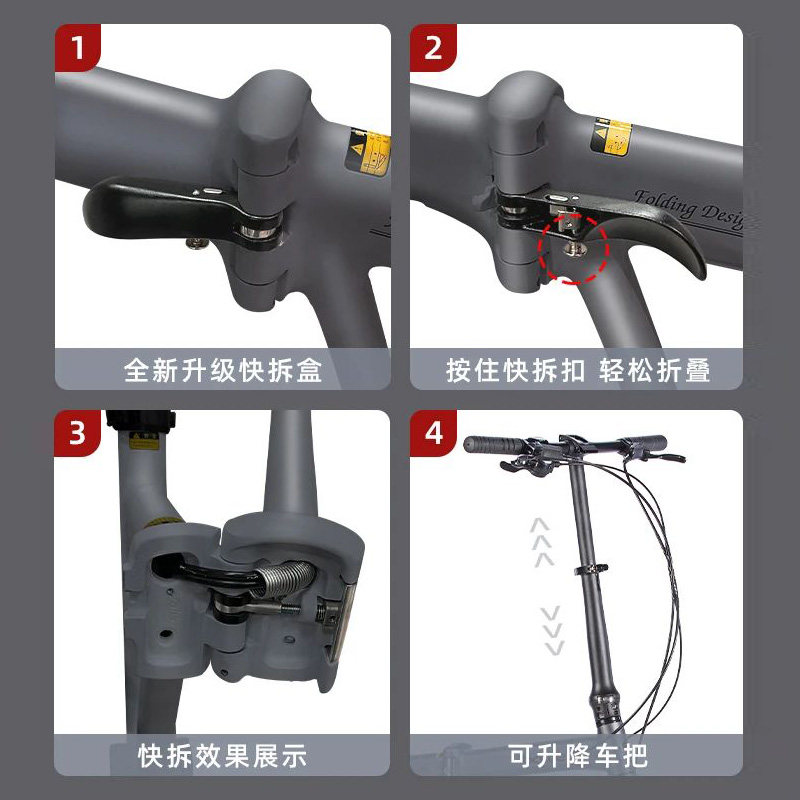 1

全新升级快拆盒

2

Folding Desig

按住快拆扣 轻松折叠

3

快拆效果展示

4

可升降车把