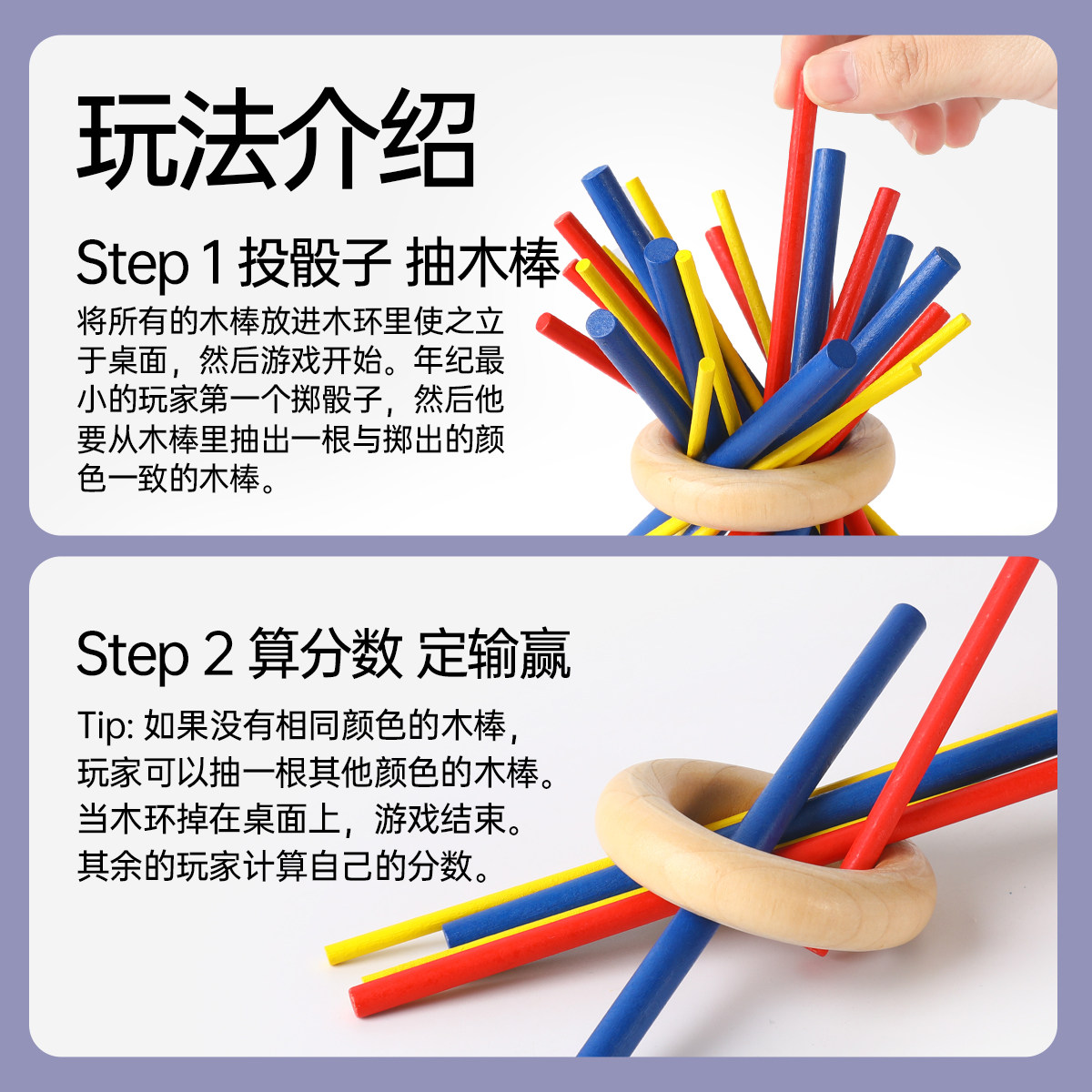 玩法介绍

Step 1 投骰子 抽木棒

将所有的木棒放进木环里使之立于桌面，然后游戏开始。年纪最小的玩家第一个掷骰子，然后他要从木棒里抽出一根与掷出的颜色一致的木棒。

Step 2 算分数 定输赢

Tip: 如果没有相同颜色的木棒，玩家可以抽一根其他颜色的木棒。当木环掉在桌面上，游戏结束。其余的玩家计算自己的分数。