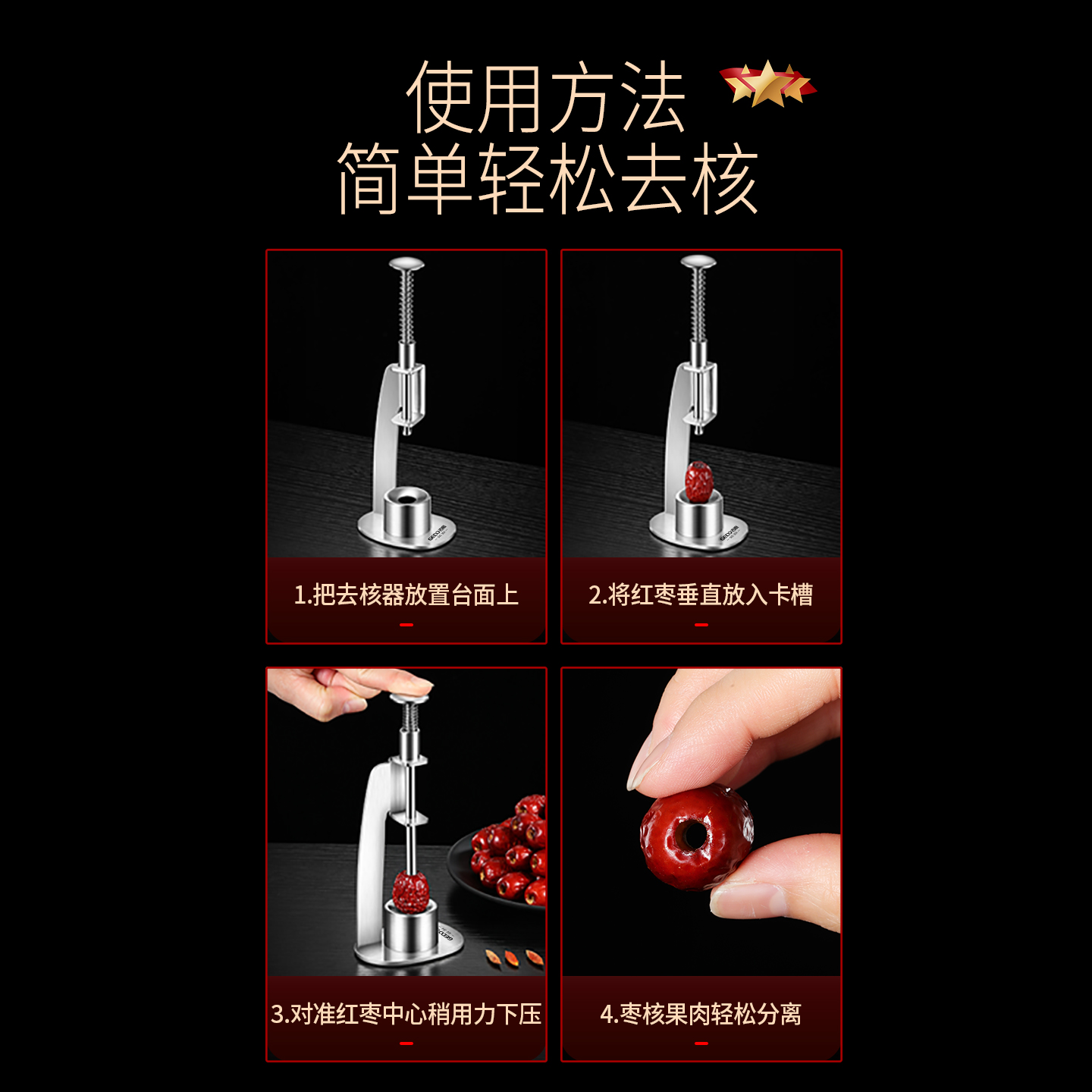 使用方法
简单轻松去核

1.把去核器放置台面上

2.将红枣垂直放入卡槽

3.对准红枣中心稍用力下压

4.枣核果肉轻松分离