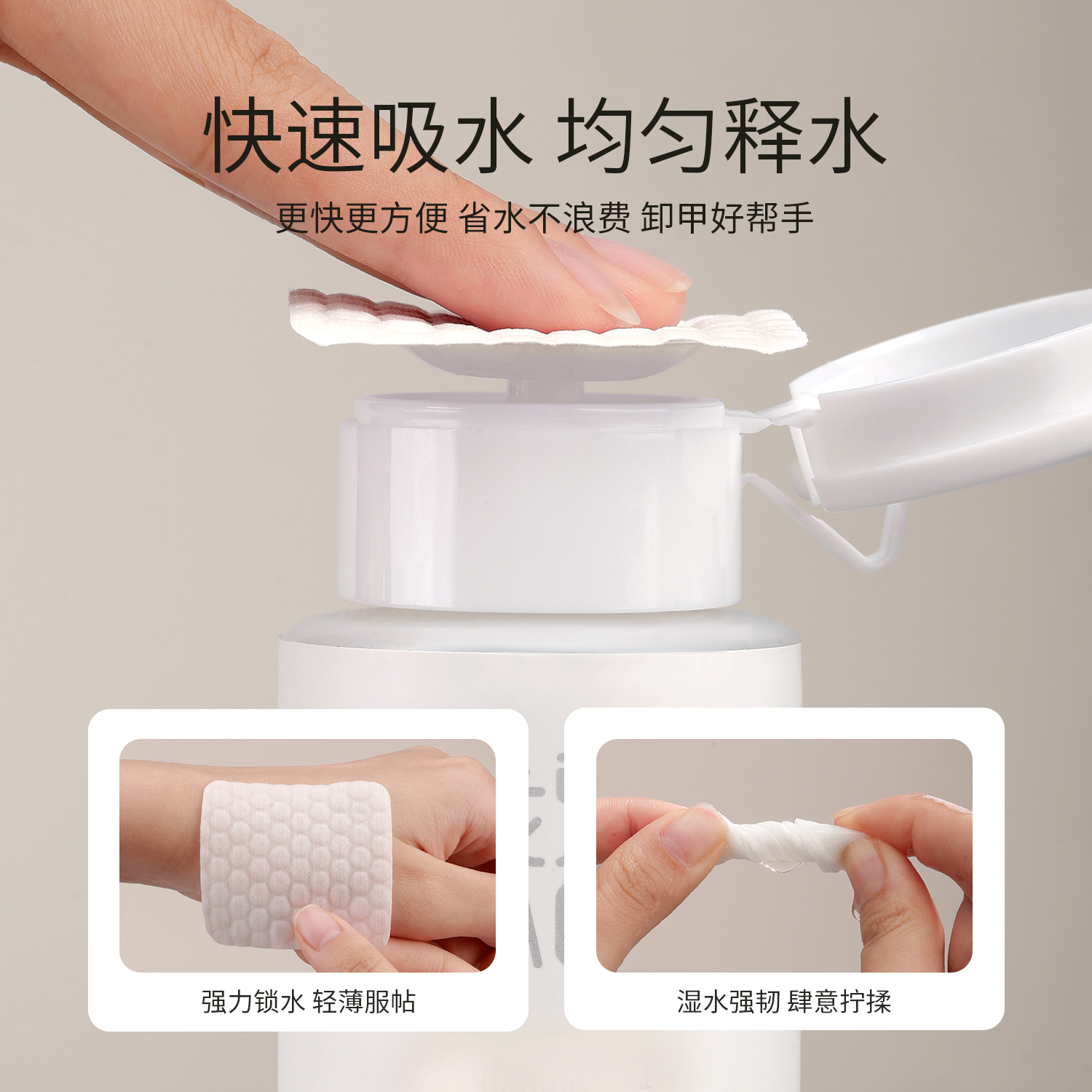 快速吸水 均匀释水

更快更方便 省水不浪费 卸甲好帮手

强力锁水 轻薄服帖

湿水强韧 肆意拧揉