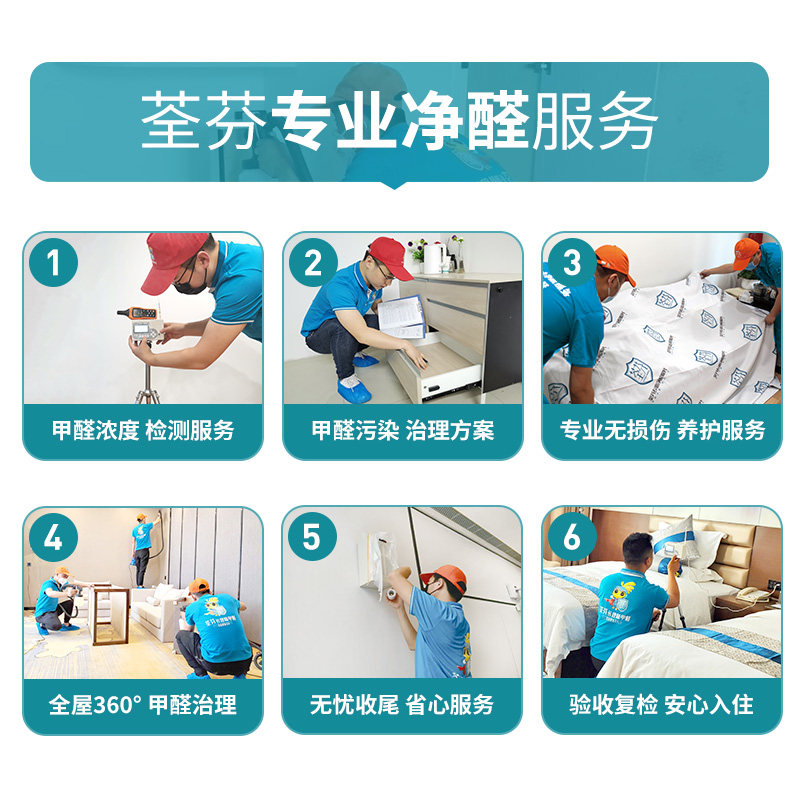 荃芬专业净醛服务

1
甲醛浓度 检测服务

2
甲醛污染 治理方案

3
专业无损伤 养护服务

4
全屋360° 甲醛治理

5
无忧收尾 省心服务

6
验收复检 安心入住