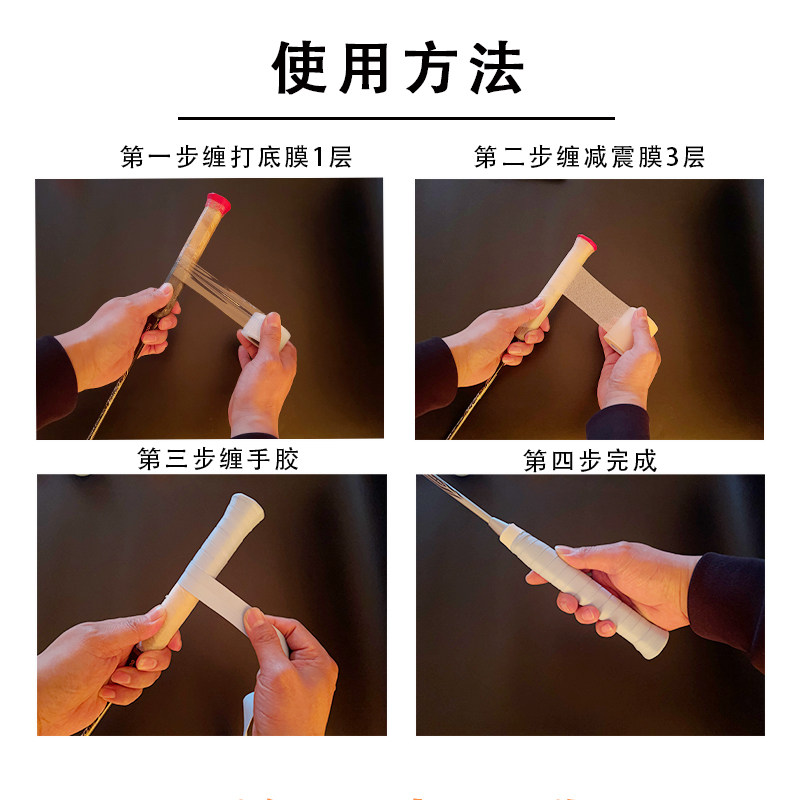 使用方法

第一步缠打底膜1层

第二步缠减震膜3层

第三步缠手胶

第四步完成