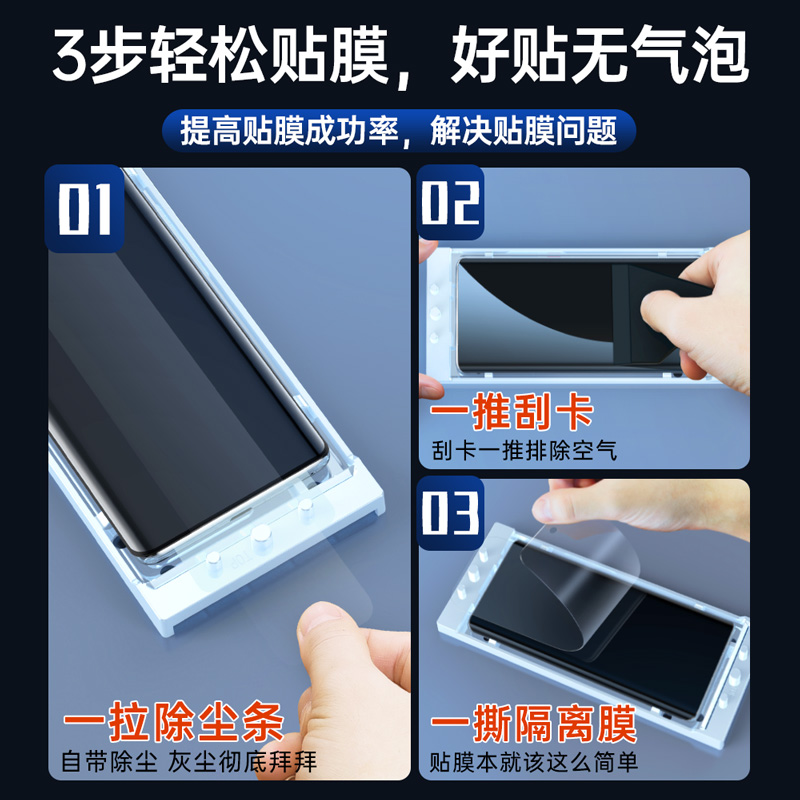 3步轻松贴膜，好贴无气泡

提高贴膜成功率，解决贴膜问题

01

一拉除尘条

自带除尘 灰尘彻底拜拜

02

一推刮卡

刮卡一推排除空气

03

一撕隔离膜

贴膜本就该这么简单