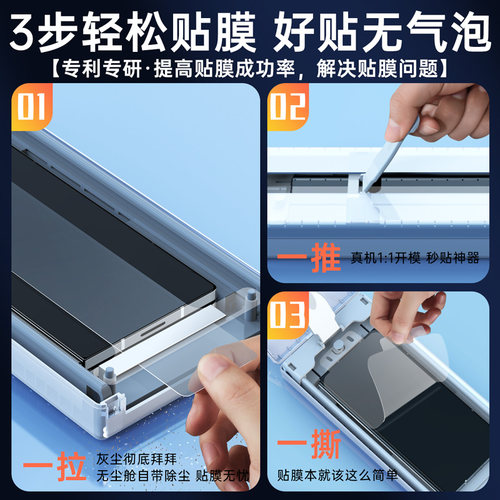 3步轻松贴膜 好贴无气泡
【专利专研·提高贴膜成功率，解决贴膜问题】

01

一拉 灰尘彻底拜拜
无尘舱自带除尘 贴膜无忧

02

一推 真机1:1开模 秒贴神器

03

一撕
贴膜本就该这么简单