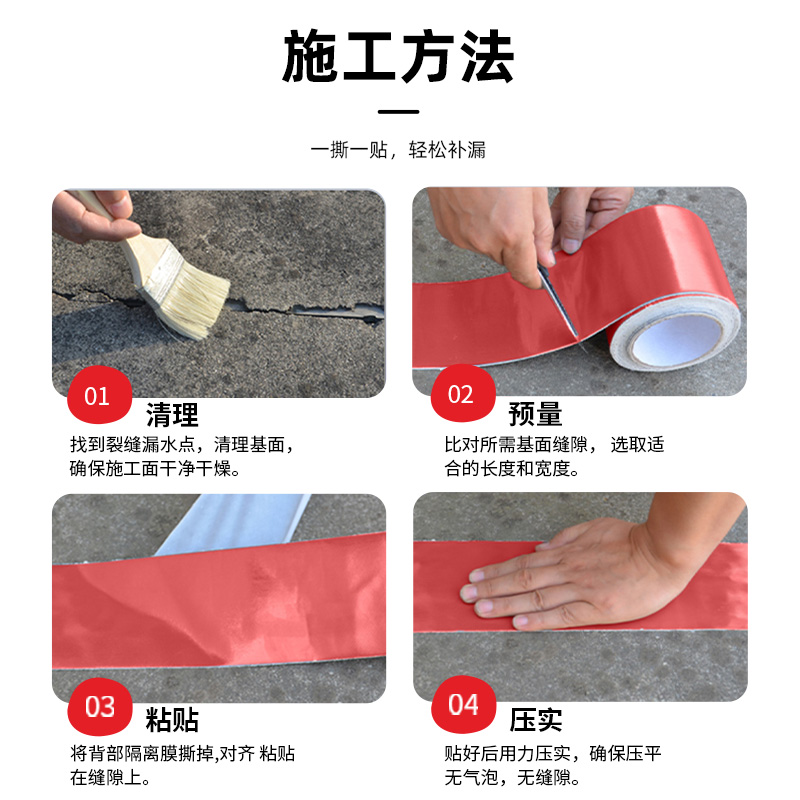 施工方法

一撕一贴，轻松补漏

01 清理

找到裂缝漏水点，清理基面，确保施工面干净干燥。

02 预量

比对所需基面缝隙， 选取适合的长度和宽度。

03 粘贴

将背部隔离膜撕掉,对齐 粘贴在缝隙上。

04 压实

贴好后用力压实，确保压平无气泡，无缝隙。