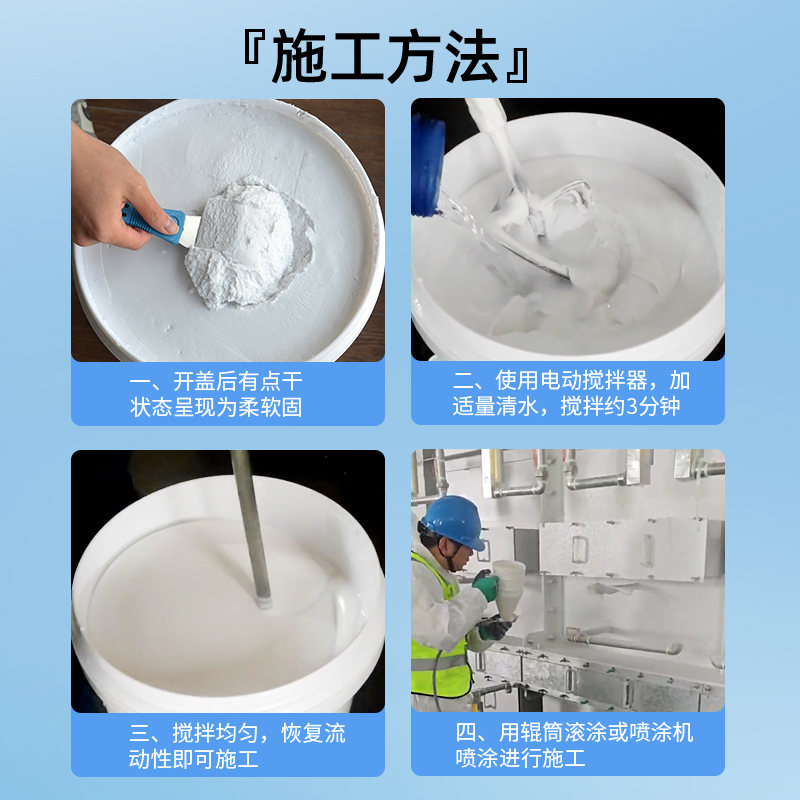 『施工方法』

一、开盖后有点干状态呈现为柔软固

二、使用电动搅拌器，加适量清水，搅拌约3分钟

三、搅拌均匀，恢复流动性即可施工

四、用辊筒滚涂或喷涂机喷涂进行施工