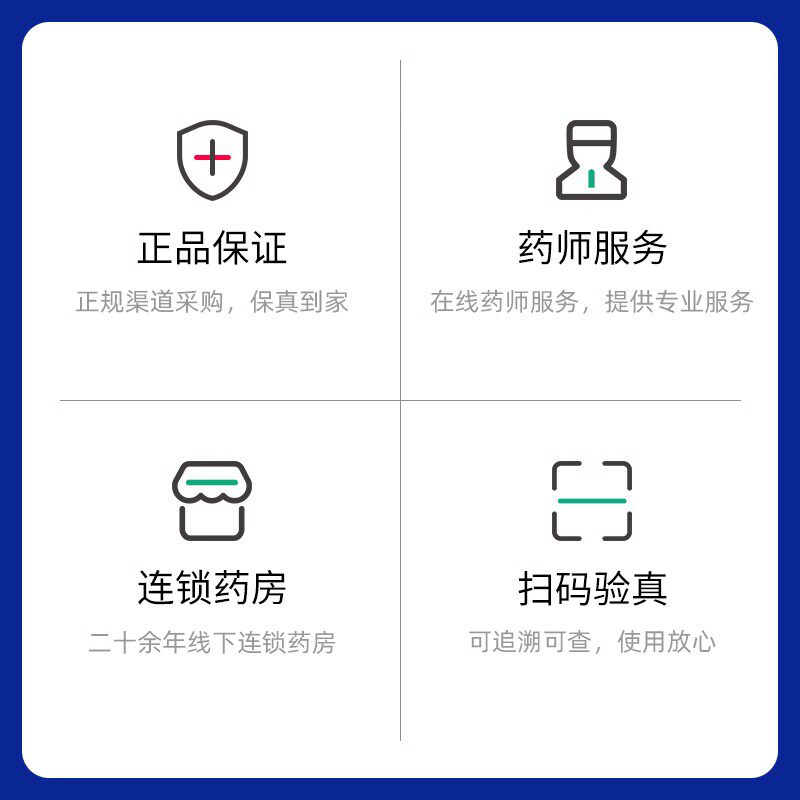 正品保证

正规渠道采购，保真到家

药师服务

在线药师服务，提供专业服务

连锁药房

二十余年线下连锁药房

扫码验真

可追溯可查，使用放心