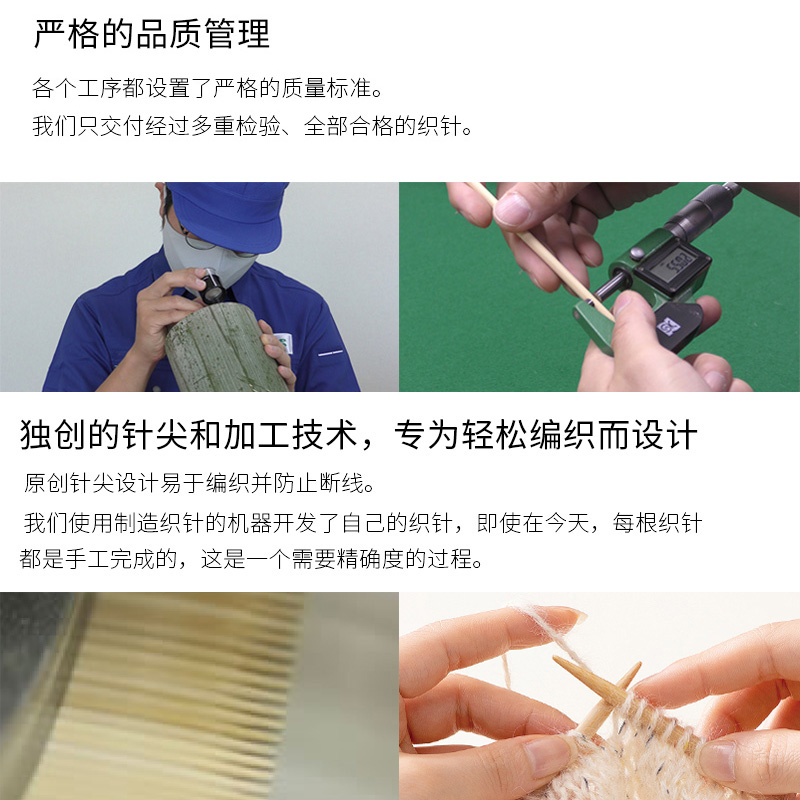 严格的品质管理

各个工序都设置了严格的质量标准。
我们只交付经过多重检验、全部合格的织针。

独创的针尖和加工技术，专为轻松编织而设计

原创针尖设计易于编织并防止断线。
我们使用制造织针的机器开发了自己的织针，即使在今天，每根织针都是手工完成的，这是一个需要精确度的过程。