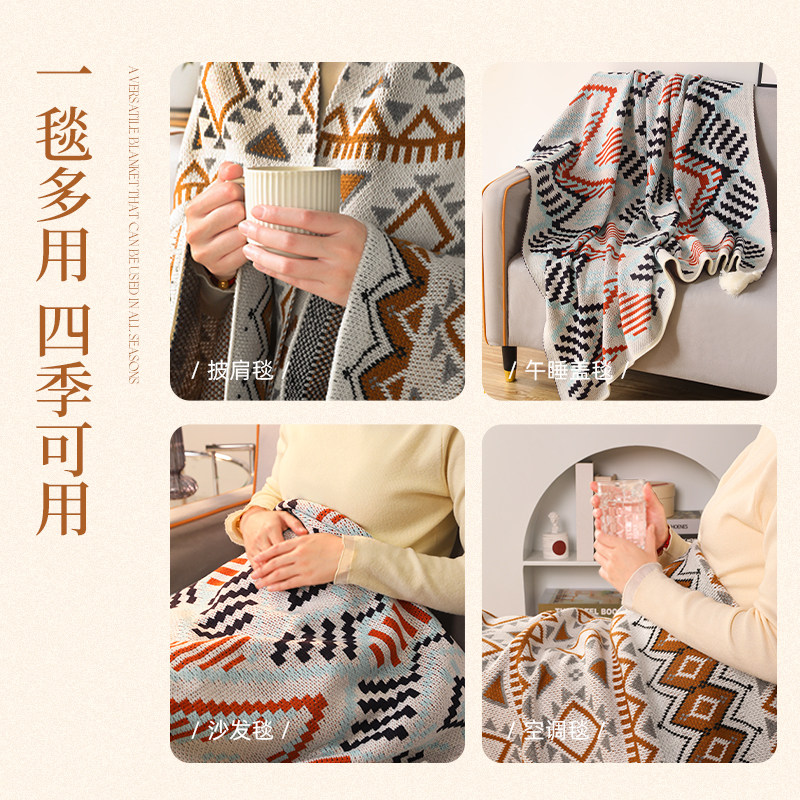 一毯多用 四季可用

A VERSATILE BLANKET THAT CAN BE USED IN ALL SEASONS

/ 披肩毯 /

/ 午睡盖毯 /

/ 沙发毯 /

/ 空调毯 /