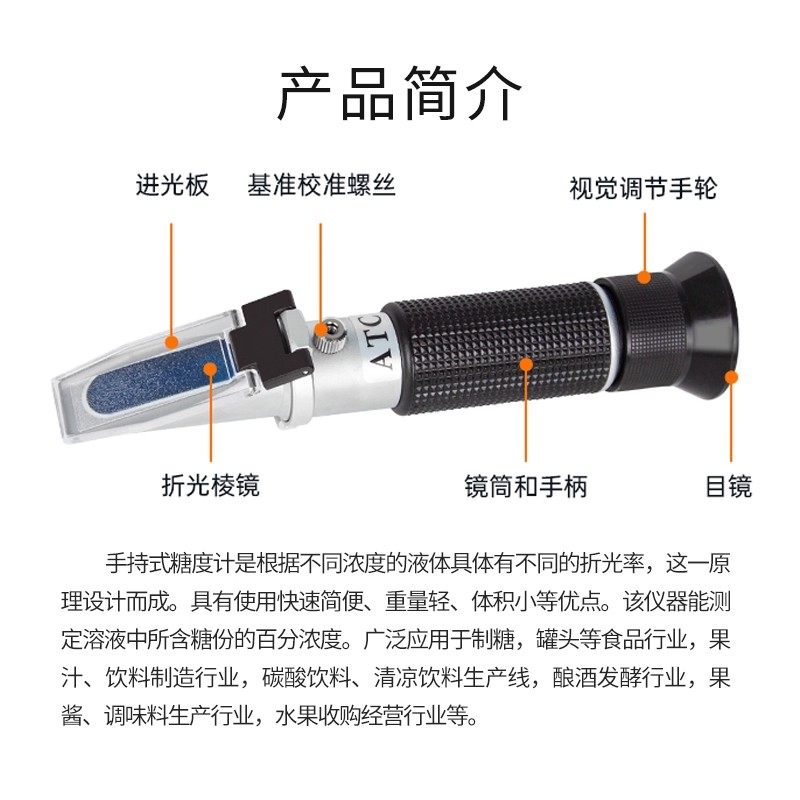 产品简介

进光板

基准校准螺丝

视觉调节手轮

ATC

折光棱镜

镜筒和手柄

目镜

手持式糖度计是根据不同浓度的液体具体有不同的折光率，这一原理设计而成。具有使用快速简便、重量轻、体积小等优点。该仪器能测定溶液中所含糖份的百分浓度。广泛应用于制糖，罐头等食品行业，果汁、饮料制造行业，碳酸饮料、清凉饮料生产线，酿酒发酵行业，果酱、调味料生产行业，水果收购经营行业等。