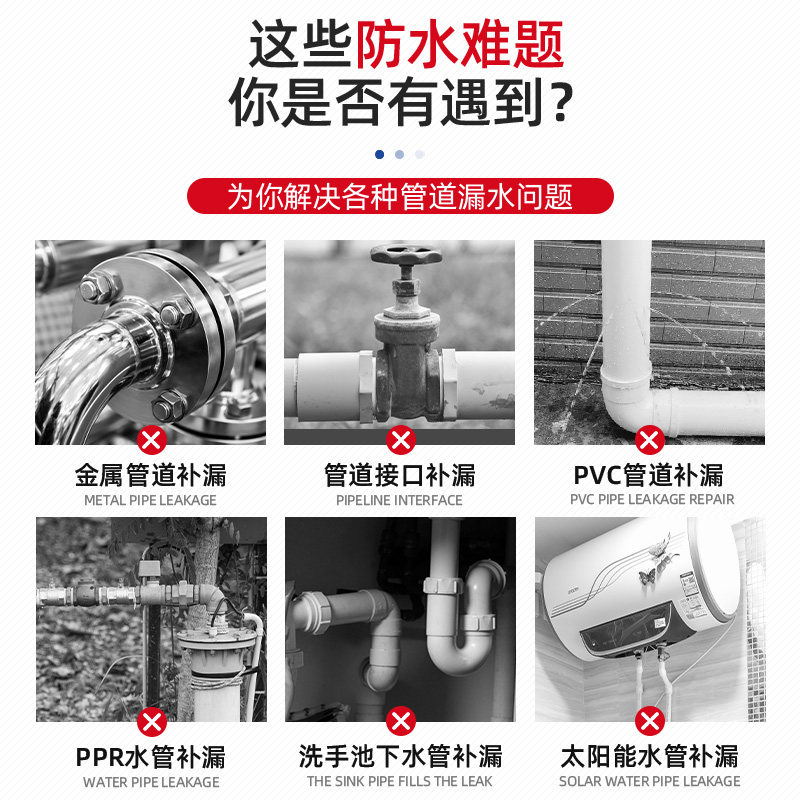 这些防水难题
你是否有遇到?

为你解决各种管道漏水问题

金属管道补漏
METAL PIPE LEAKAGE

管道接口补漏
PIPELINE INTERFACE

PVC管道补漏
PVC PIPE LEAKAGE REPAIR

PPR水管补漏
WATER PIPE LEAKAGE

洗手池下水管补漏
THE SINK PIPE FILLS THE LEAK

太阳能水管补漏
SOLAR WATER PIPE LEAKAGE