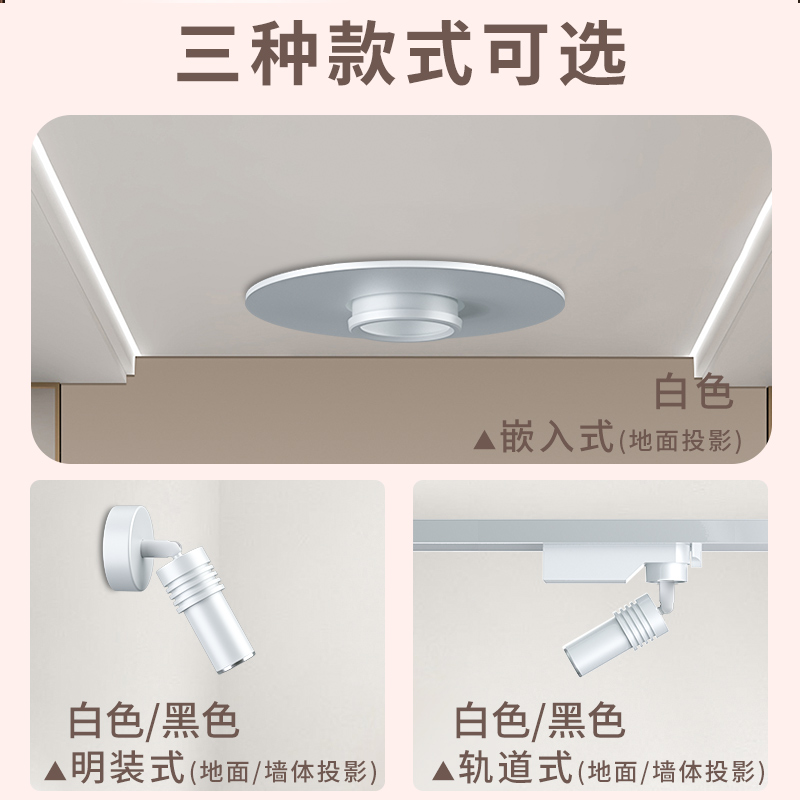 三种款式可选

白色
▲嵌入式(地面投影)

白色/黑色
▲明装式(地面/墙体投影)

白色/黑色
▲轨道式(地面/墙体投影)