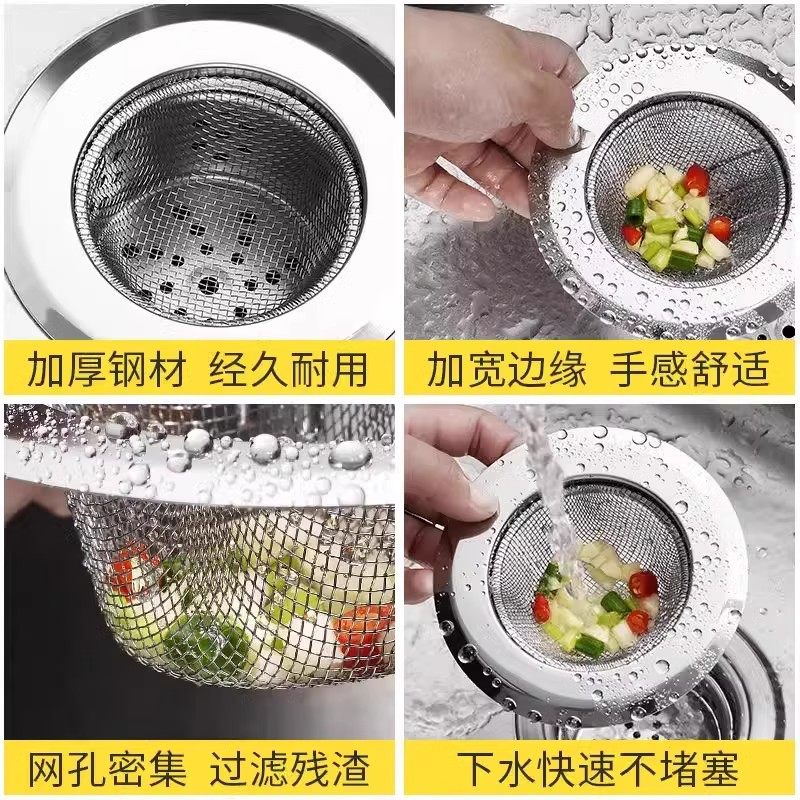 加厚钢材 经久耐用

加宽边缘 手感舒适

网孔密集 过滤残渣

下水快速不堵塞