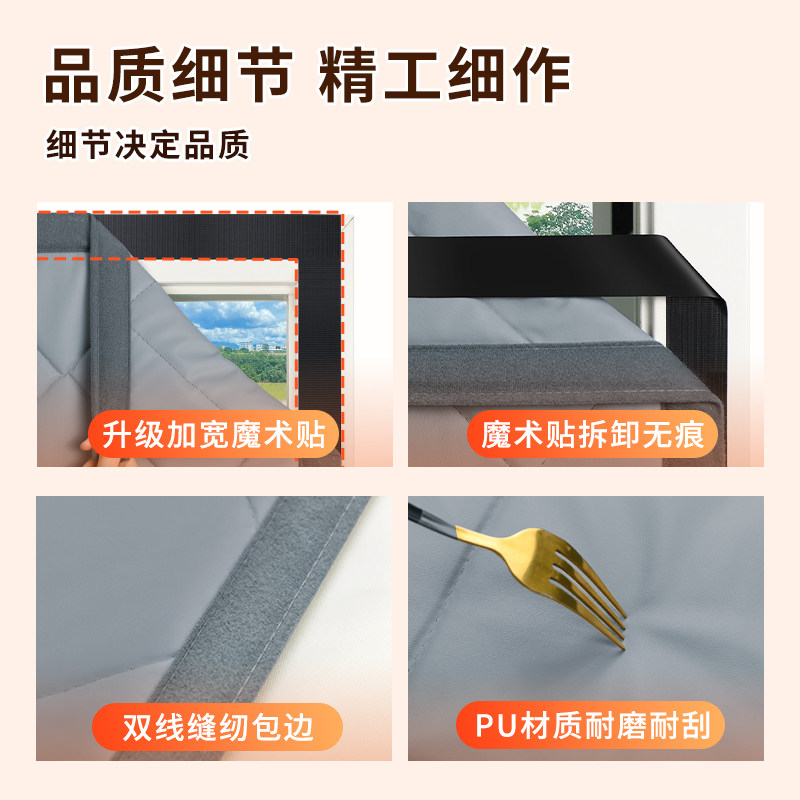 品质细节 精工细作

细节决定品质

升级加宽魔术贴

魔术贴拆卸无痕

双线缝纫包边

PU材质耐磨耐刮