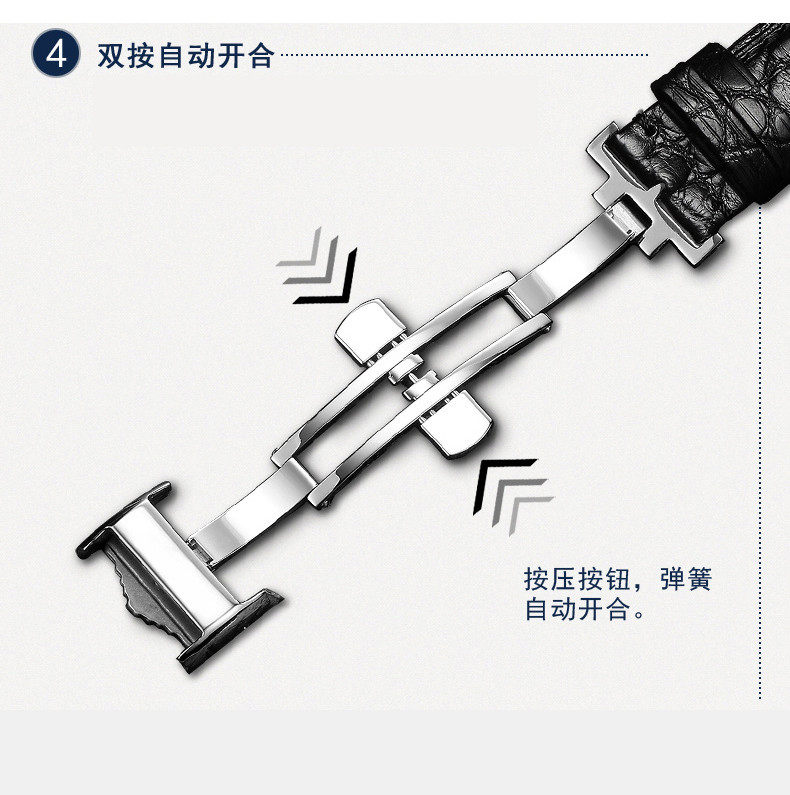 4 双按自动开合

按压按钮，弹簧自动开合。