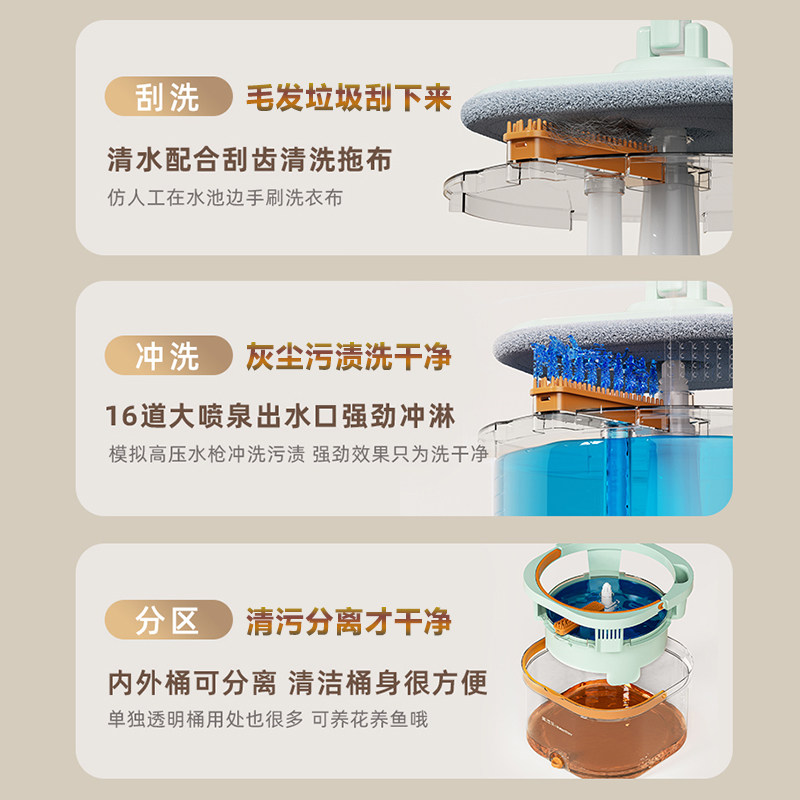 刮洗 毛发垃圾刮下来

清水配合刮齿清洗拖布

仿人工在水池边手刷洗衣布

冲洗 灰尘污渍洗干净

16道大喷泉出水口强劲冲淋

模拟高压水枪冲洗污渍 强劲效果只为洗干净

分区 清污分离才干净

内外桶可分离 清洁桶身很方便

单独透明桶用处也很多 可养花养鱼哦