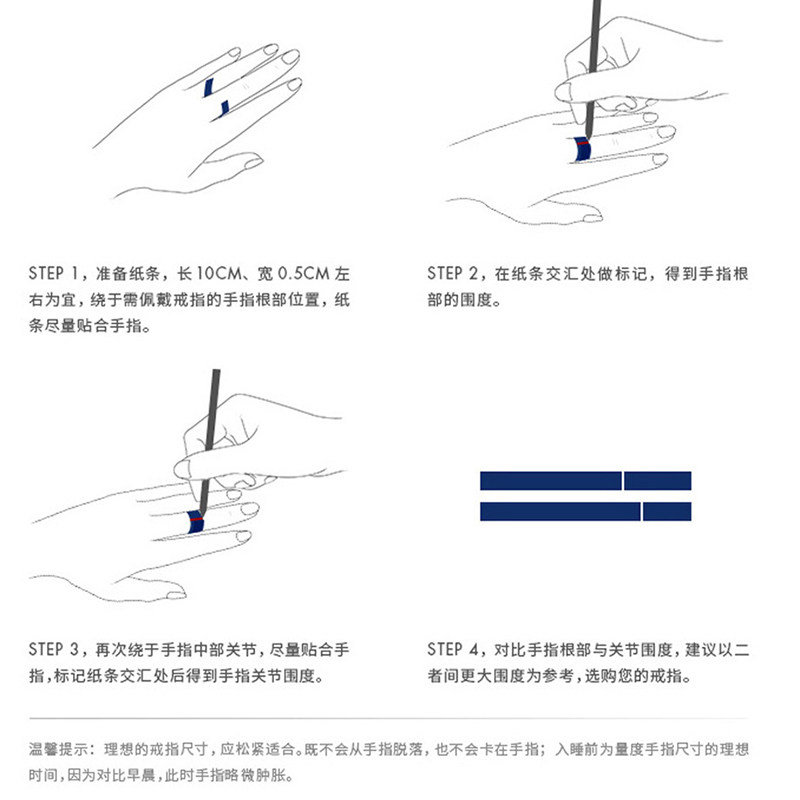 STEP 1，准备纸条，长 10CM、宽 0.5CM 左右为宜，绕于需佩戴戒指的手指根部位置，纸条尽量贴合手指。

STEP 2，在纸条交汇处做标记，得到手指根部的围度。

STEP 3，再次绕于手指中部关节，尽量贴合手指，标记纸条交汇处后得到手指关节围度。

STEP 4，对比手指根部与关节围度，建议以二者间更大围度为参考，选购您的戒指。

温馨提示：理想的戒指尺寸，应松紧适合。既不会从手指脱落，也不会卡在手指；入睡前为量度手指尺寸的理想时间，因为对比早晨，此时手指略微肿胀。