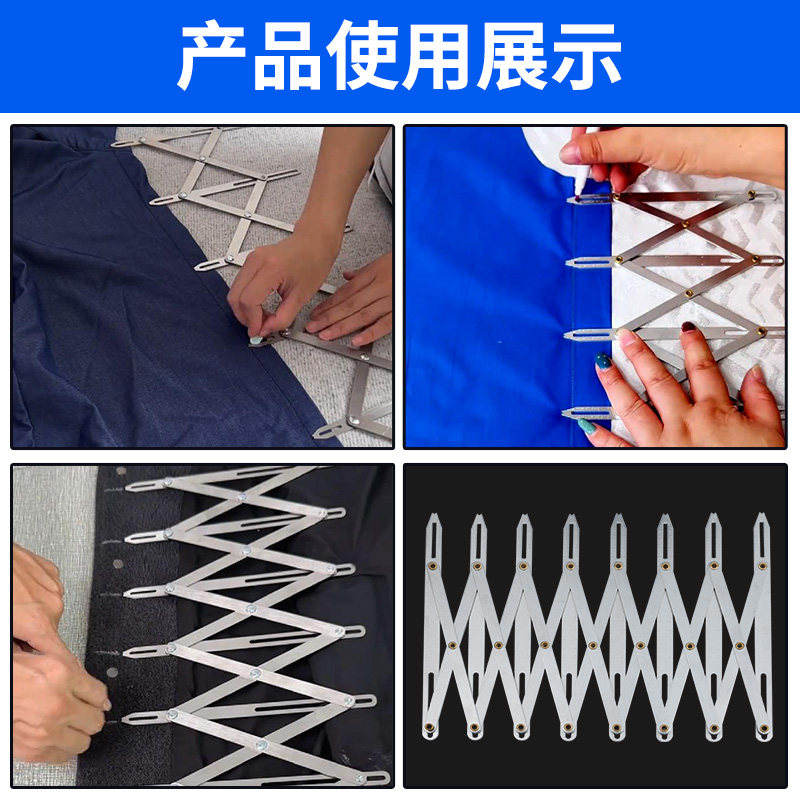 产品使用展示