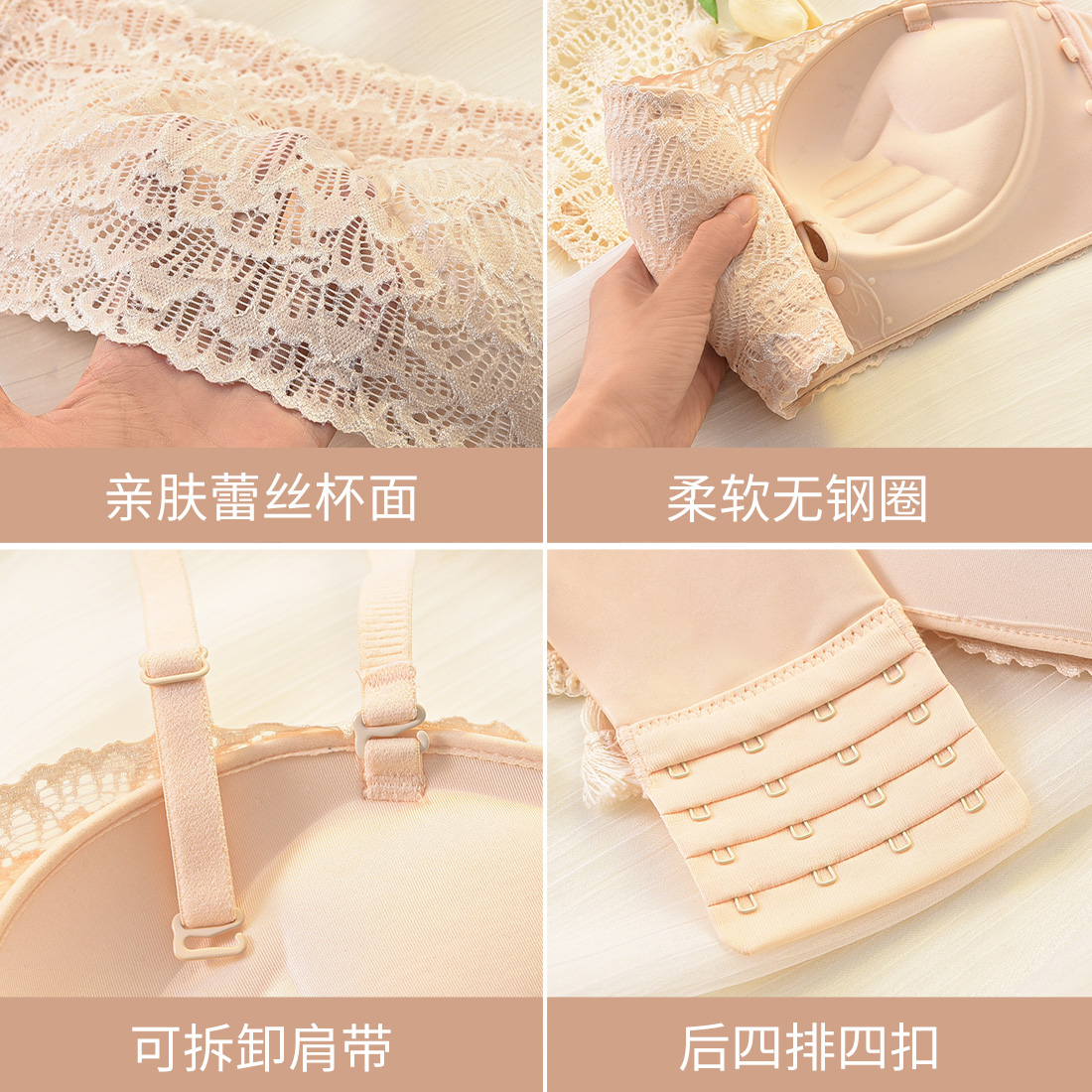 亲肤蕾丝杯面

柔软无钢圈

可拆卸肩带

后四排四扣