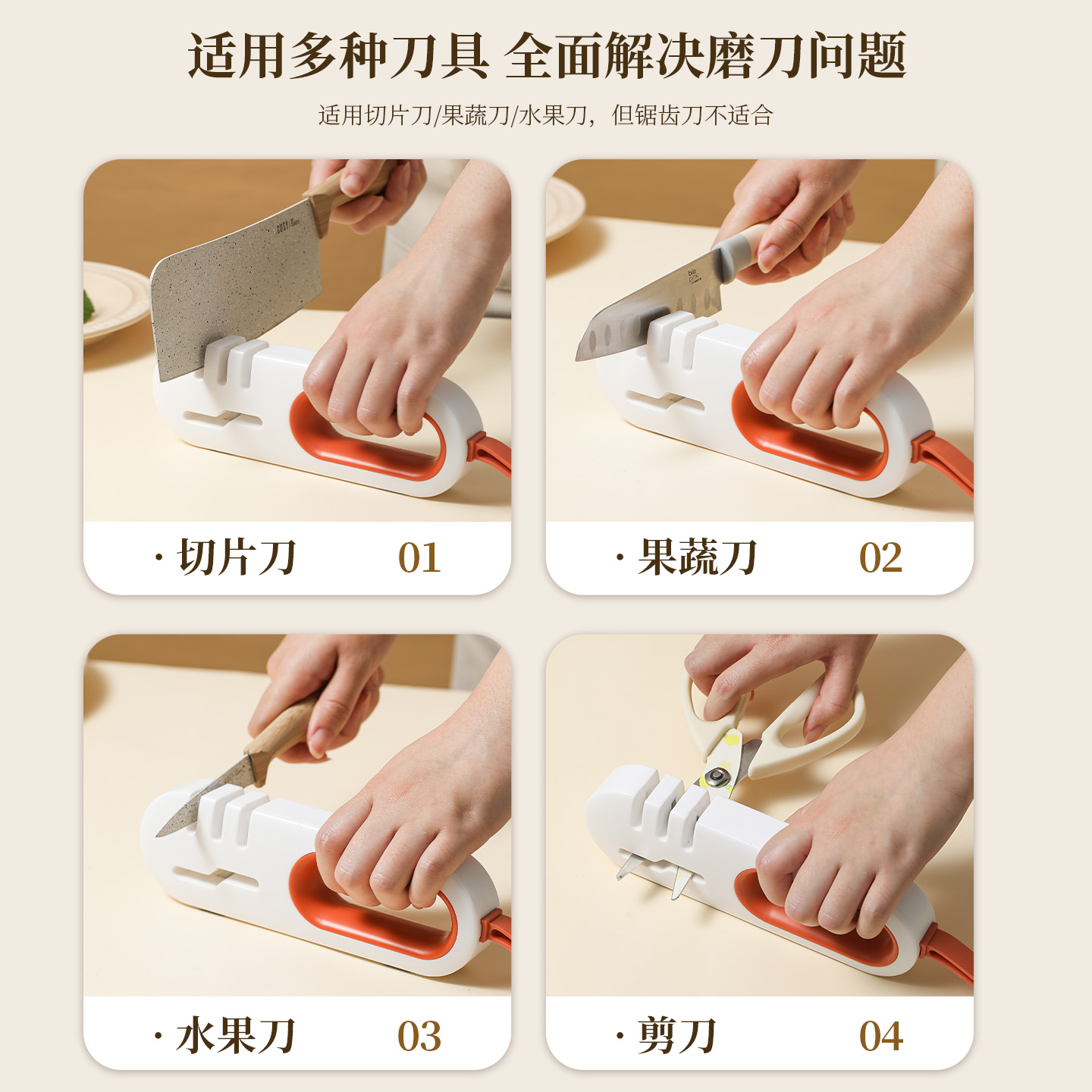 适用多种刀具 全面解决磨刀问题

适用切片刀/果蔬刀/水果刀，但锯齿刀不适合

· 切片刀 01

· 果蔬刀 02

· 水果刀 03

· 剪刀 04