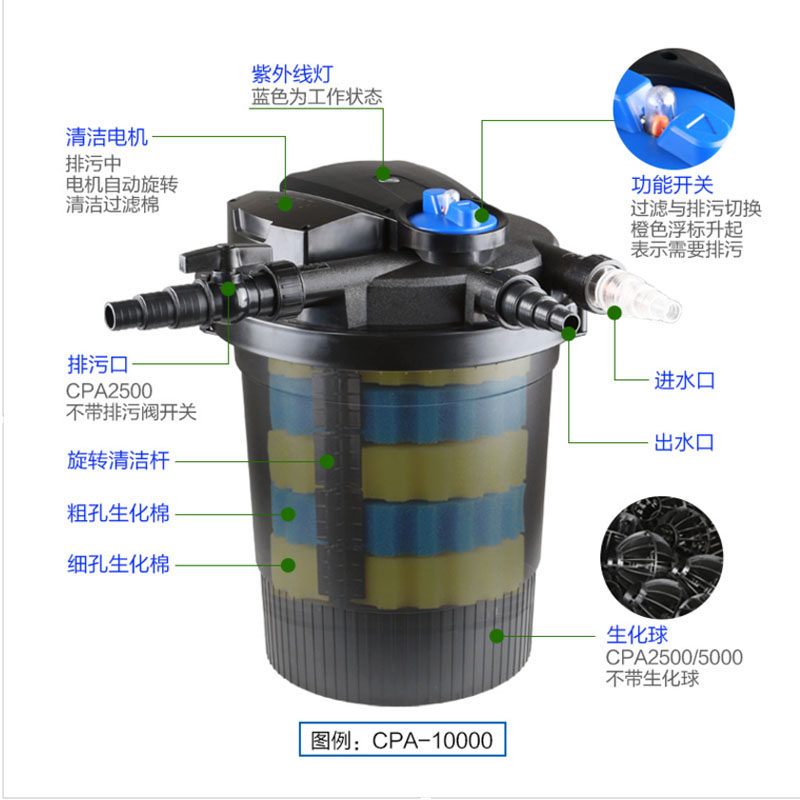 紫外线灯
蓝色为工作状态

清洁电机
排污中
电机自动旋转
清洁过滤棉

功能开关
过滤与排污切换
橙色浮标升起
表示需要排污

排污口
CPA2500
不带排污阀开关

进水口

出水口

旋转清洁杆

粗孔生化棉

细孔生化棉

生化球
CPA2500/5000
不带生化球

图例：CPA-10000