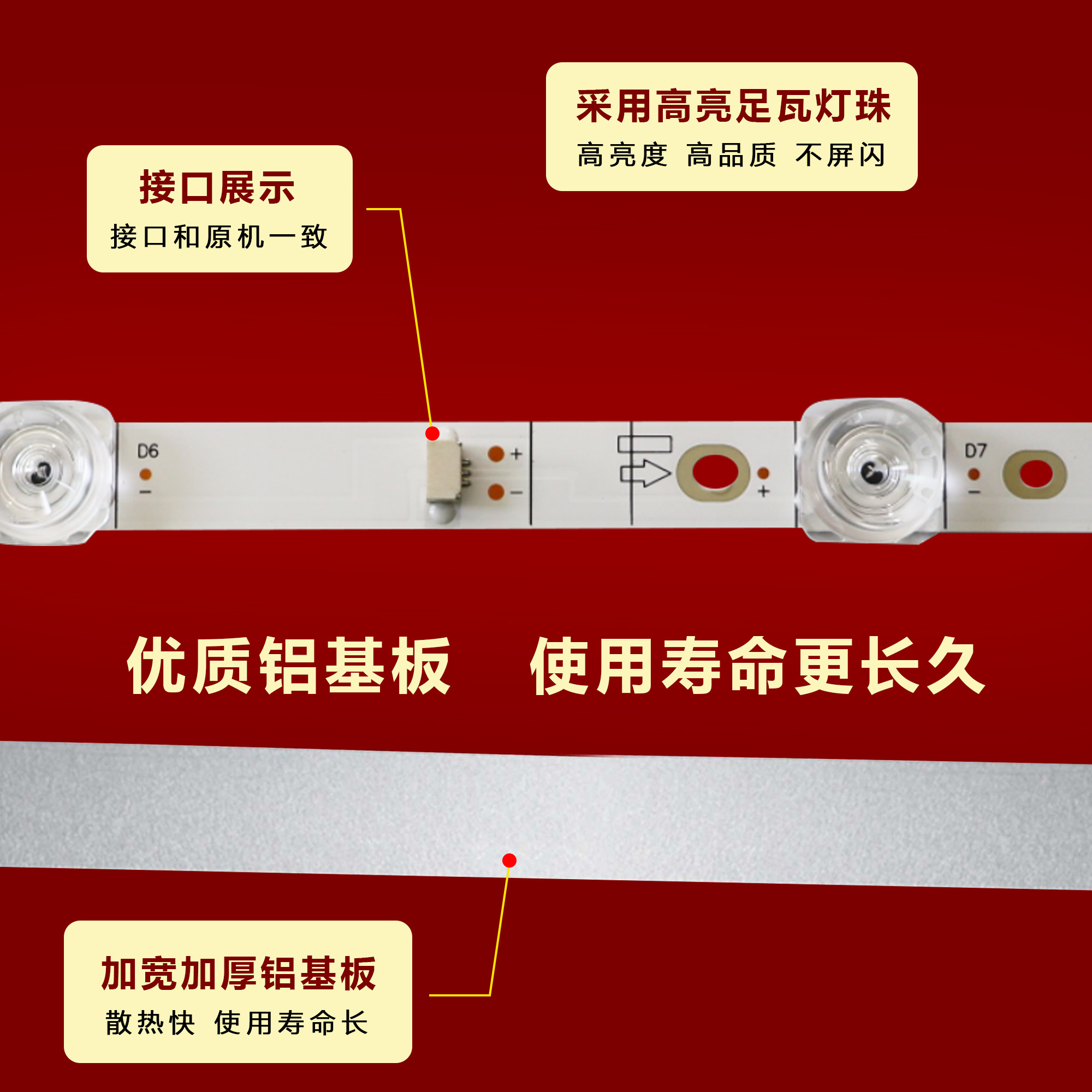 采用高亮足瓦灯珠
高亮度 高品质 不屏闪

接口展示
接口和原机一致

D6
−
+
−
+
D7
−

优质铝基板 使用寿命更长久

加宽加厚铝基板
散热快 使用寿命长