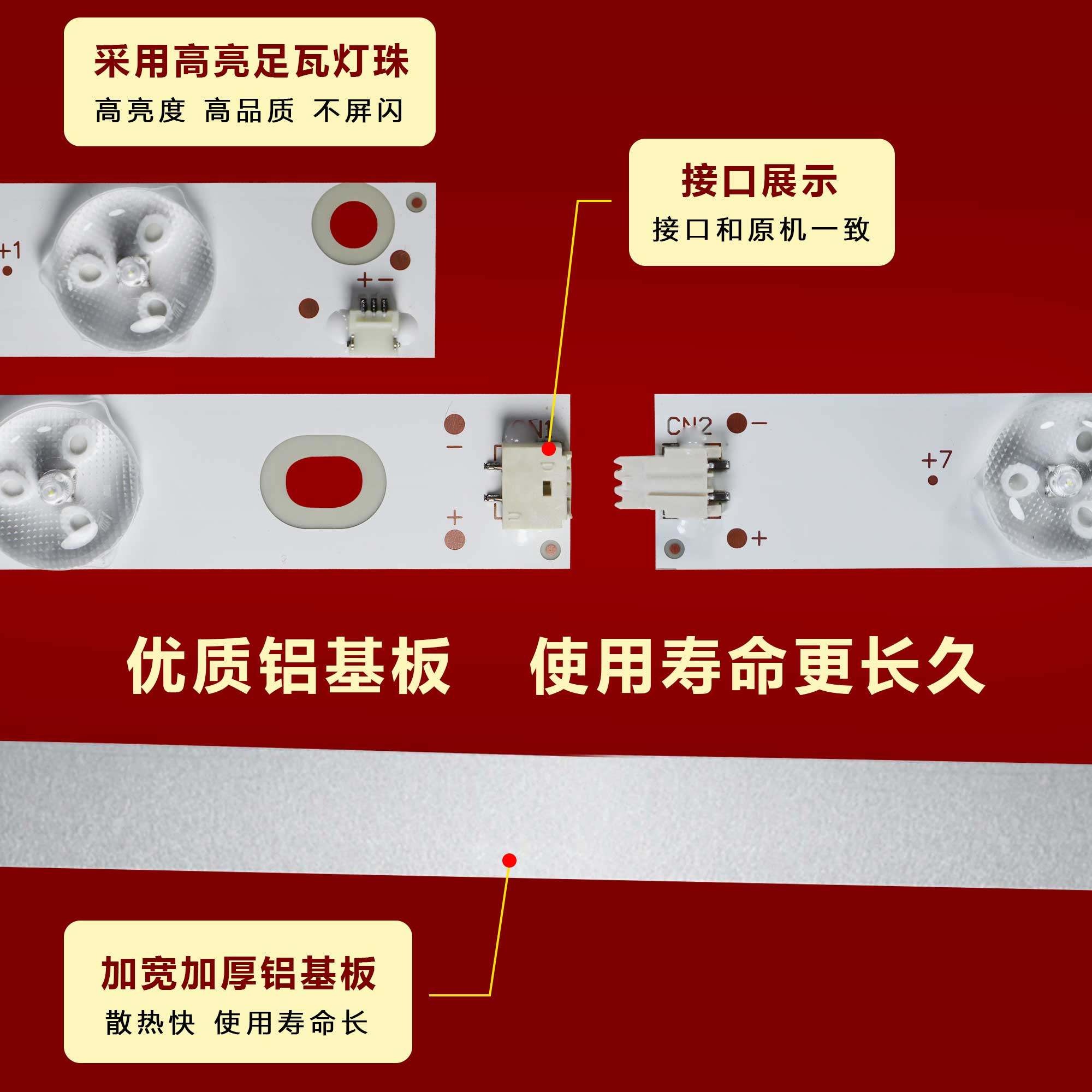 采用高亮足瓦灯珠
高亮度 高品质 不屏闪

接口展示
接口和原机一致

+1

+ −

− CN1 +

CN2 −

+7

+

优质铝基板 使用寿命更长久

加宽加厚铝基板
散热快 使用寿命长