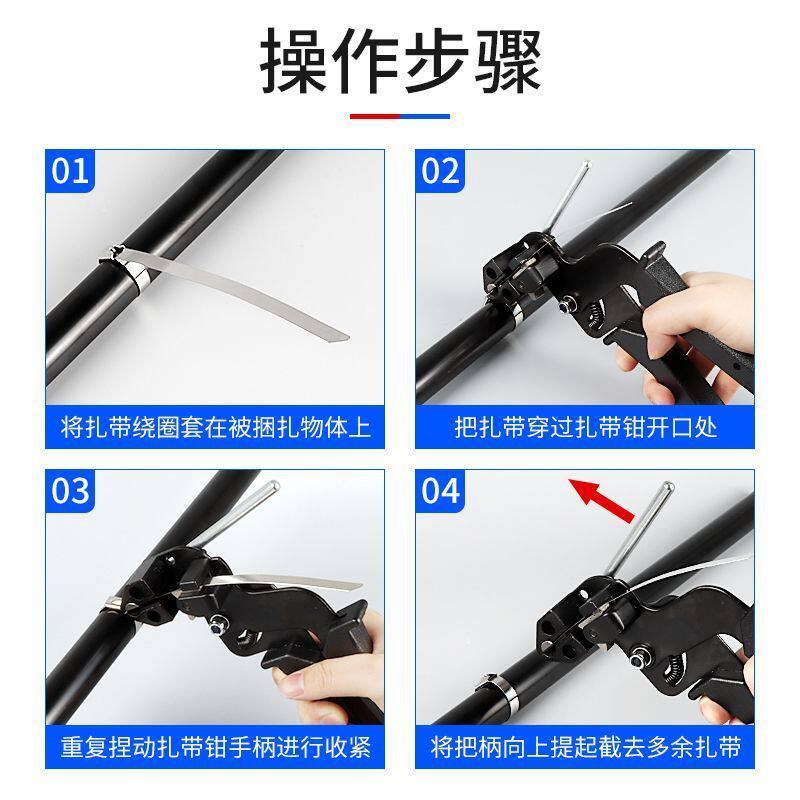 操作步骤

01
将扎带绕圈套在被捆扎物体上

02
把扎带穿过扎带钳开口处

03
重复捏动扎带钳手柄进行收紧

04
将把柄向上提起截去多余扎带