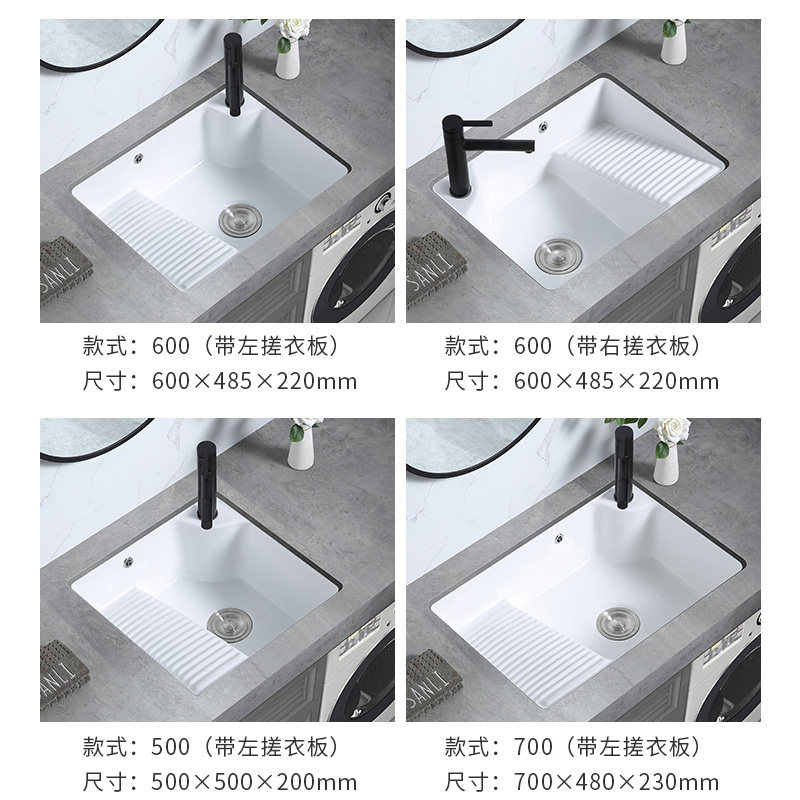 SANLI

款式：600（带左搓衣板）
尺寸：600×485×220mm

SANLI

款式：600（带右搓衣板）
尺寸：600×485×220mm

SANLI

款式：500（带左搓衣板）
尺寸：500×500×200mm

SANLI

款式：700（带左搓衣板）
尺寸：700×480×230mm