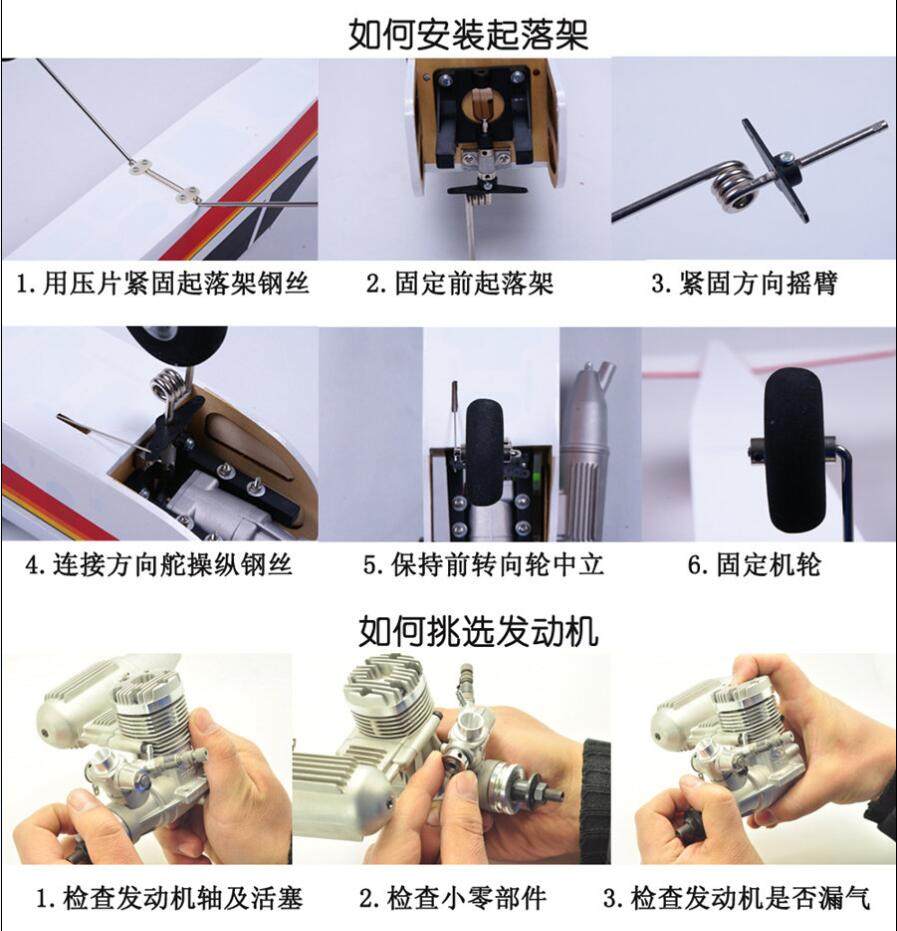 如何安装起落架

1. 用压片紧固起落架钢丝

2. 固定前起落架

3. 紧固方向摇臂

4. 连接方向舵操纵钢丝

5. 保持前转向轮中立

6. 固定机轮

如何挑选发动机

1. 检查发动机轴及活塞

2. 检查小零部件

3. 检查发动机是否漏气