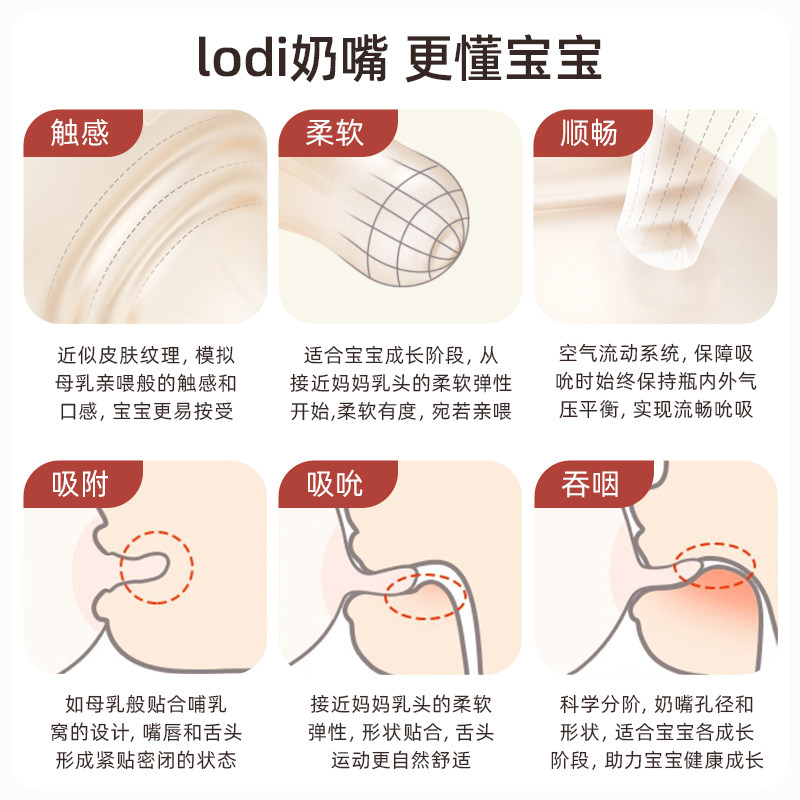 lodi奶嘴 更懂宝宝

触感

近似皮肤纹理，模拟母乳亲喂般的触感和口感，宝宝更易按受

柔软

适合宝宝成长阶段，从接近妈妈乳头的柔软弹性开始,柔软有度，宛若亲喂

顺畅

空气流动系统，保障吸吮时始终保持瓶内外气压平衡，实现流畅吮吸

吸附

如母乳般贴合哺乳窝的设计，嘴唇和舌头形成紧贴密闭的状态

吸吮

接近妈妈乳头的柔软弹性，形状贴合，舌头运动更自然舒适

吞咽

科学分阶，奶嘴孔径和形状，适合宝宝各成长阶段，助力宝宝健康成长