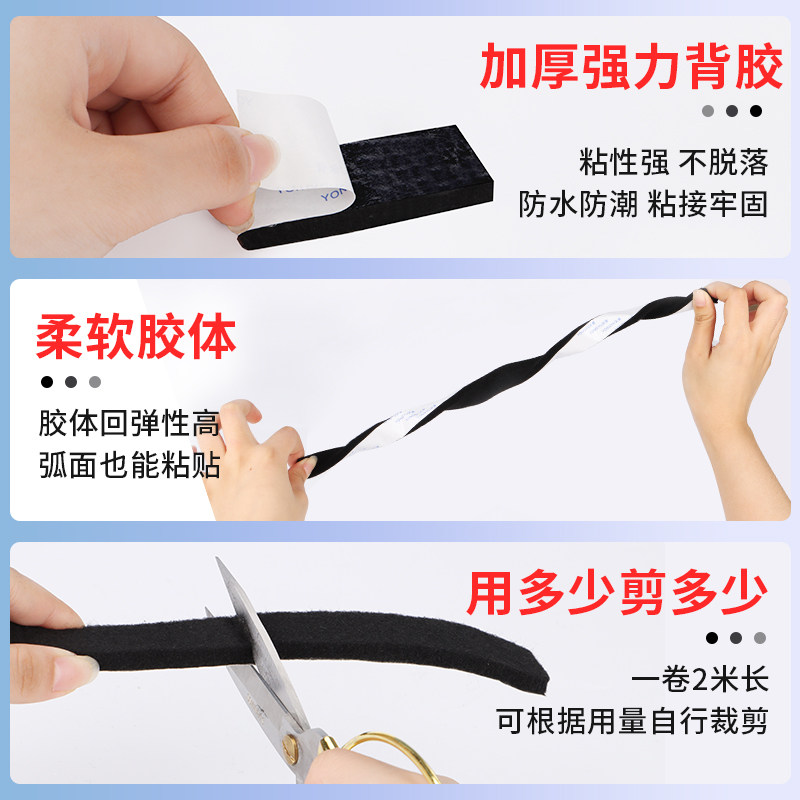 加厚强力背胶

粘性强 不脱落
防水防潮 粘接牢固

柔软胶体

胶体回弹性高
弧面也能粘贴

用多少剪多少

一卷2米长
可根据用量自行裁剪