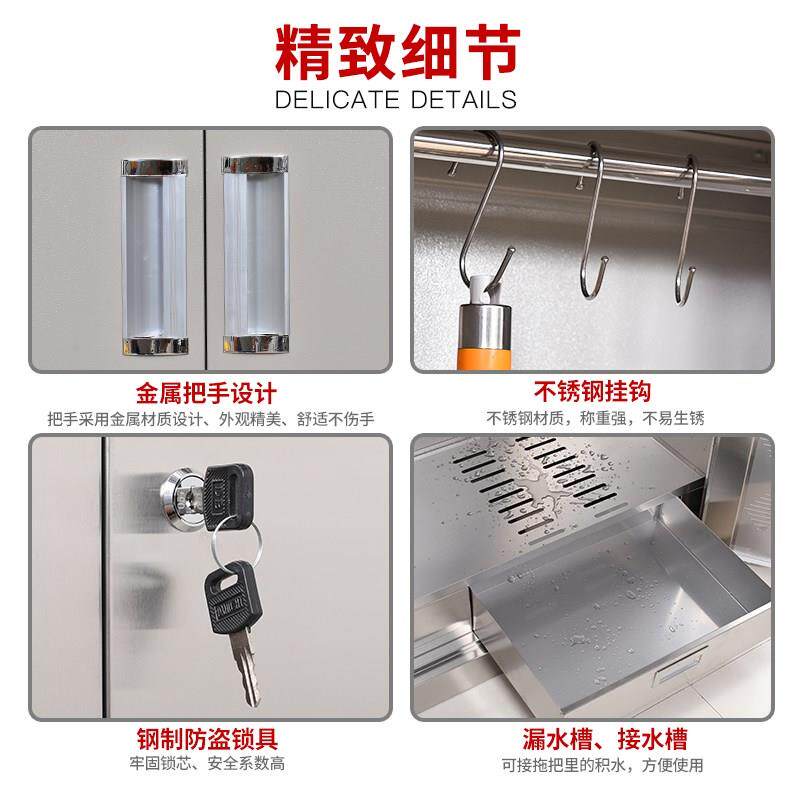 精致细节
DELICATE DETAILS

金属把手设计
把手采用金属材质设计、外观精美、舒适不伤手

不锈钢挂钩
不锈钢材质，称重强，不易生锈

钢制防盗锁具
牢固锁芯、安全系数高

漏水槽、接水槽
可接拖把里的积水，方便使用