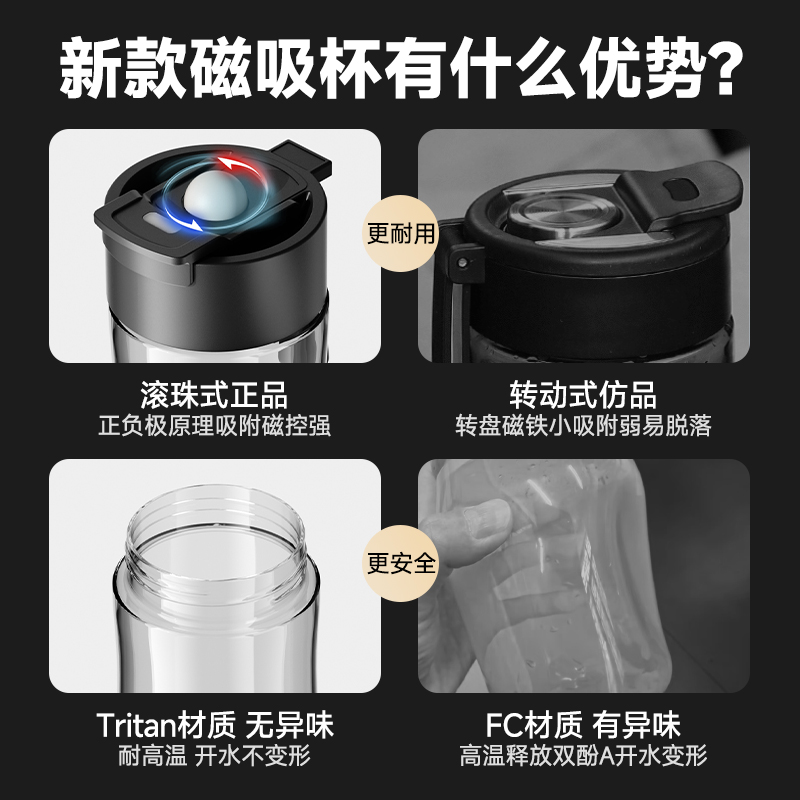 新款磁吸杯有什么优势?

更耐用

滚珠式正品
正负极原理吸附磁控强

转动式仿品
转盘磁铁小吸附弱易脱落

更安全

Tritan材质 无异味
耐高温 开水不变形

FC材质 有异味
高温释放双酚A开水变形