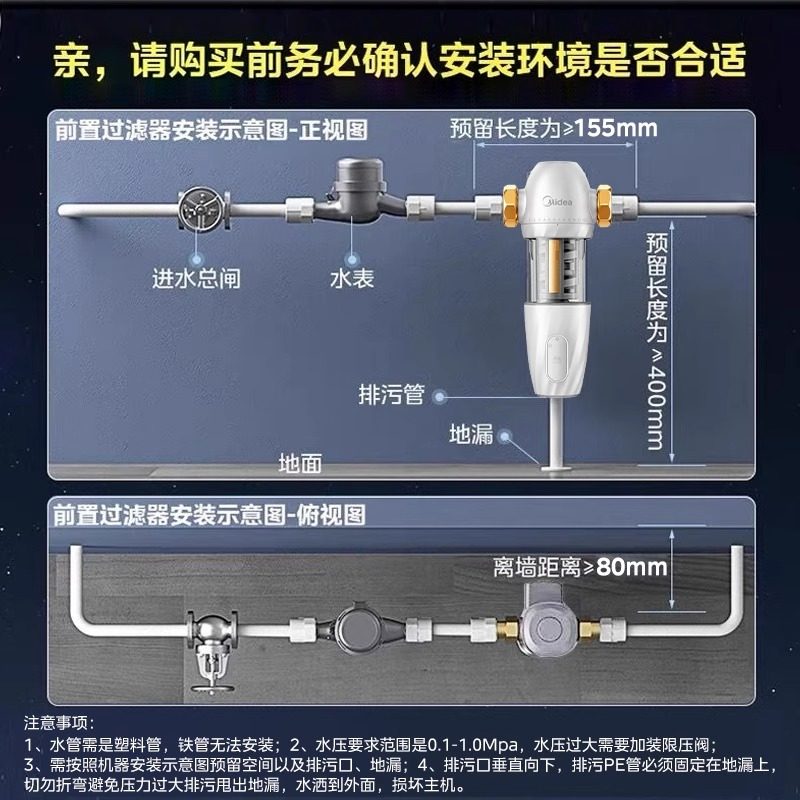 亲，请购买前务必确认安装环境是否合适

前置过滤器安装示意图-正视图

预留长度为≥155mm

Midea

进水总闸

水表

预留长度为≥400mm

排污管

地漏

地面

前置过滤器安装示意图-俯视图

离墙距离≥80mm

注意事项：
1、水管需是塑料管，铁管无法安装；2、水压要求范围是0.1-1.0Mpa，水压过大需要加装限压阀；
3、需按照机器安装示意图预留空间以及排污口、地漏；4、排污口垂直向下，排污PE管必须固定在地漏上，切勿折弯避免压力过大排污甩出地漏，水洒到外面，损坏主机。