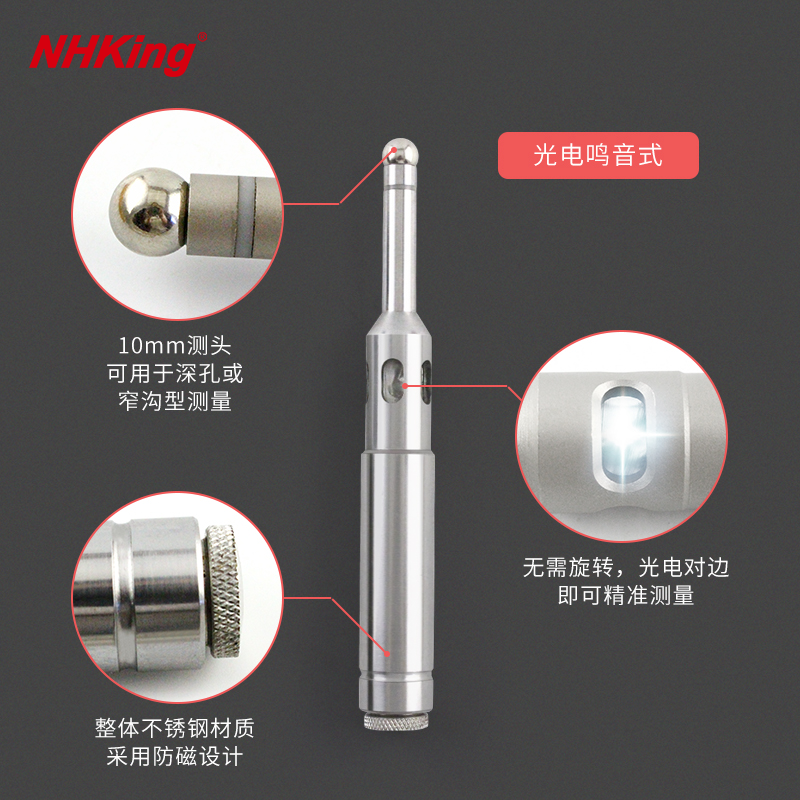 NHKing®

光电鸣音式

10mm测头
可用于深孔或
窄沟型测量

无需旋转，光电对边
即可精准测量

整体不锈钢材质
采用防磁设计