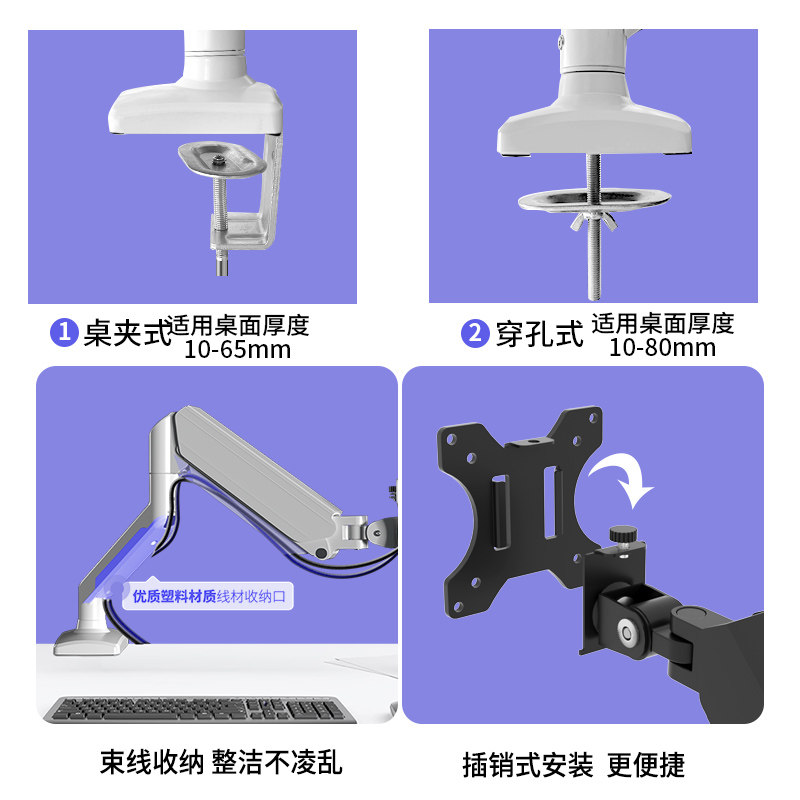 1 桌夹式 适用桌面厚度 10-65mm

2 穿孔式 适用桌面厚度 10-80mm

优质塑料材质线材收纳口

束线收纳 整洁不凌乱

插销式安装 更便捷