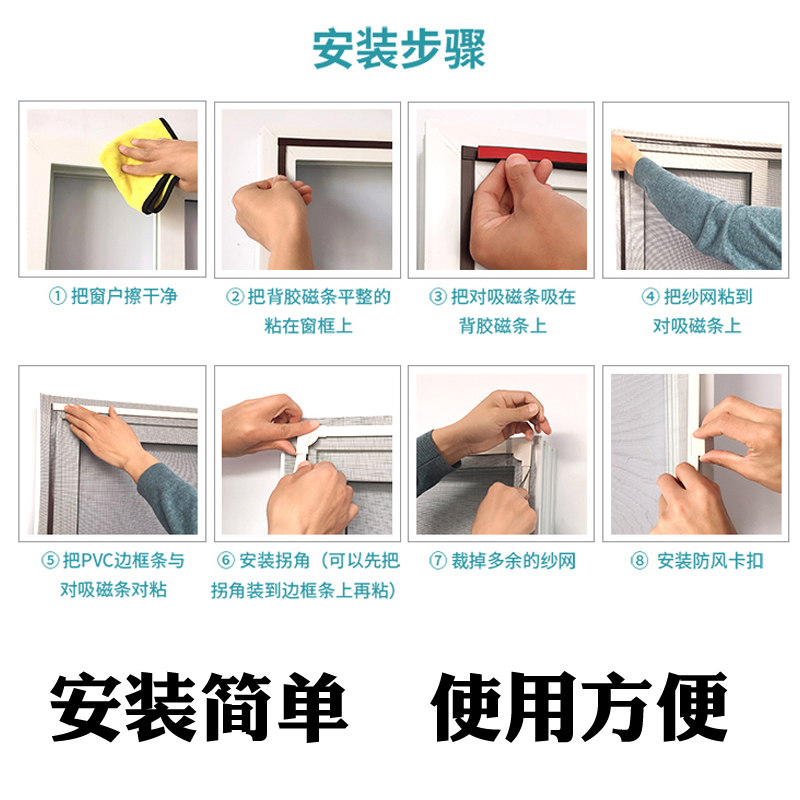 安装步骤

① 把窗户擦干净

② 把背胶磁条平整的粘在窗框上

③ 把对吸磁条吸在背胶磁条上

④ 把纱网粘到对吸磁条上

⑤ 把PVC边框条与对吸磁条对粘

⑥ 安装拐角（可以先把拐角装到边框条上再粘）

⑦ 裁掉多余的纱网

⑧ 安装防风卡扣

安装简单　使用方便