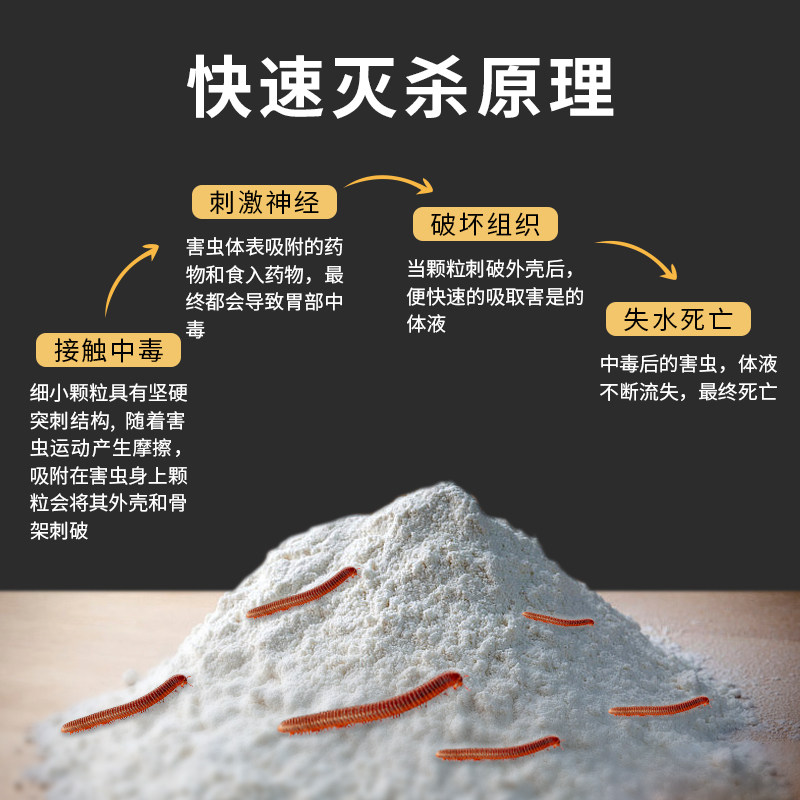 快速灭杀原理

接触中毒

细小颗粒具有坚硬突刺结构, 随着害虫运动产生摩擦，吸附在害虫身上颗粒会将其外壳和骨架刺破

刺激神经

害虫体表吸附的药物和食入药物，最终都会导致胃部中毒

破坏组织

当颗粒刺破外壳后，便快速的吸取害是的体液

失水死亡

中毒后的害虫，体液不断流失，最终死亡