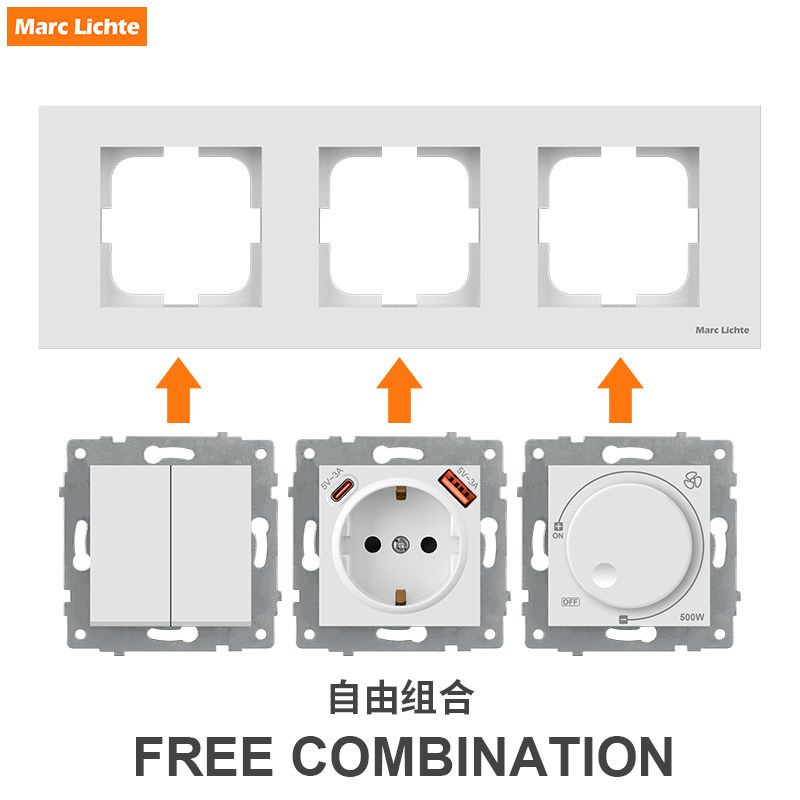 Marc Lichte

Marc Lichte

5V⎓3A

5V⎓3A

ON

OFF

500W

自由组合

FREE COMBINATION