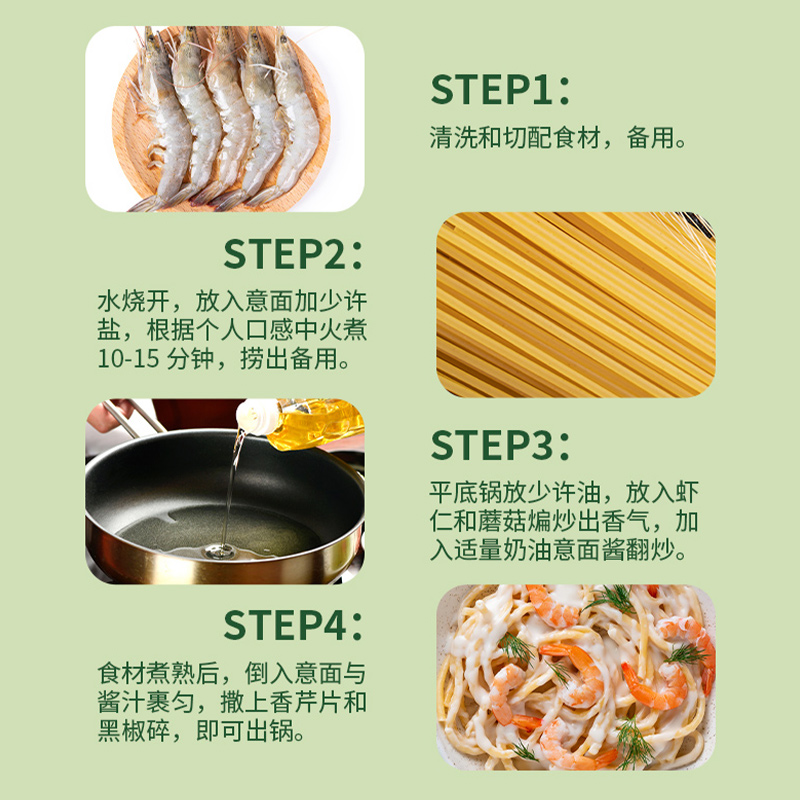 STEP1:
清洗和切配食材，备用。

STEP2:
水烧开，放入意面加少许盐，根据个人口感中火煮10-15 分钟，捞出备用。

STEP3:
平底锅放少许油，放入虾仁和蘑菇煸炒出香气，加入适量奶油意面酱翻炒。

STEP4:
食材煮熟后，倒入意面与酱汁裹匀，撒上香芹片和黑椒碎，即可出锅。