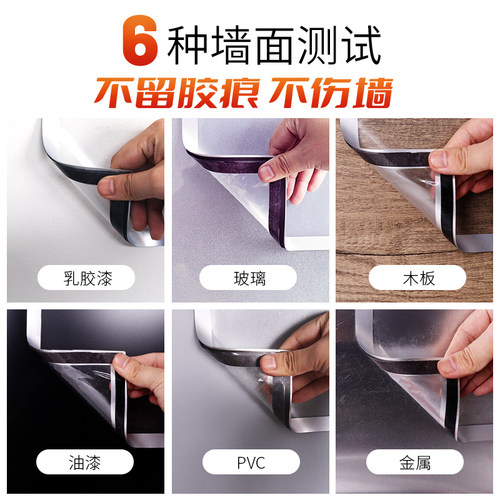 6 种墙面测试

不留胶痕 不伤墙

乳胶漆

玻璃

木板

油漆

PVC

金属