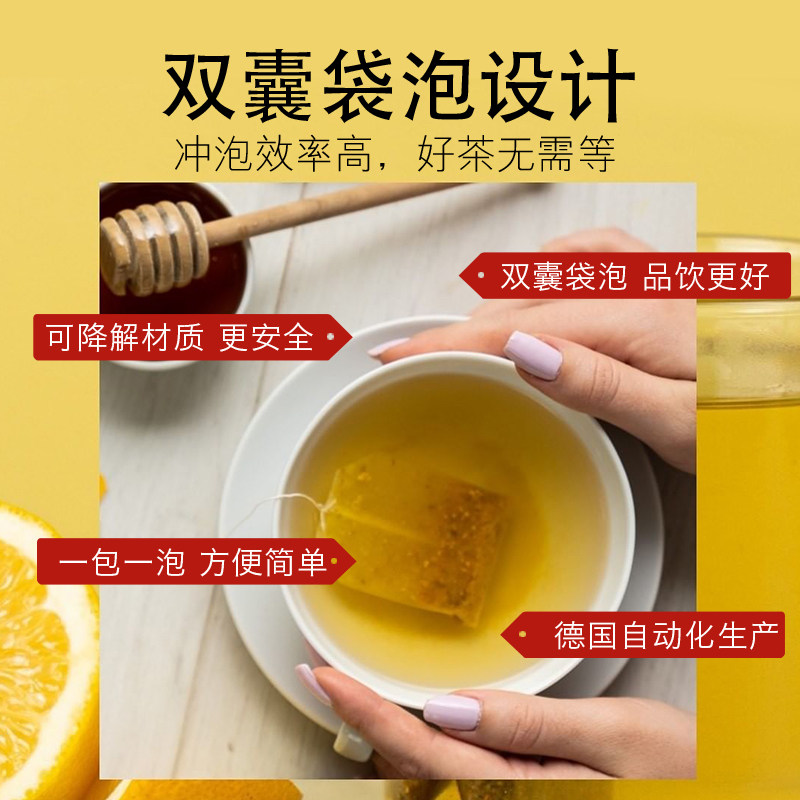 双囊袋泡设计
冲泡效率高，好茶无需等

双囊袋泡 品饮更好

可降解材质 更安全

一包一泡 方便简单

德国自动化生产