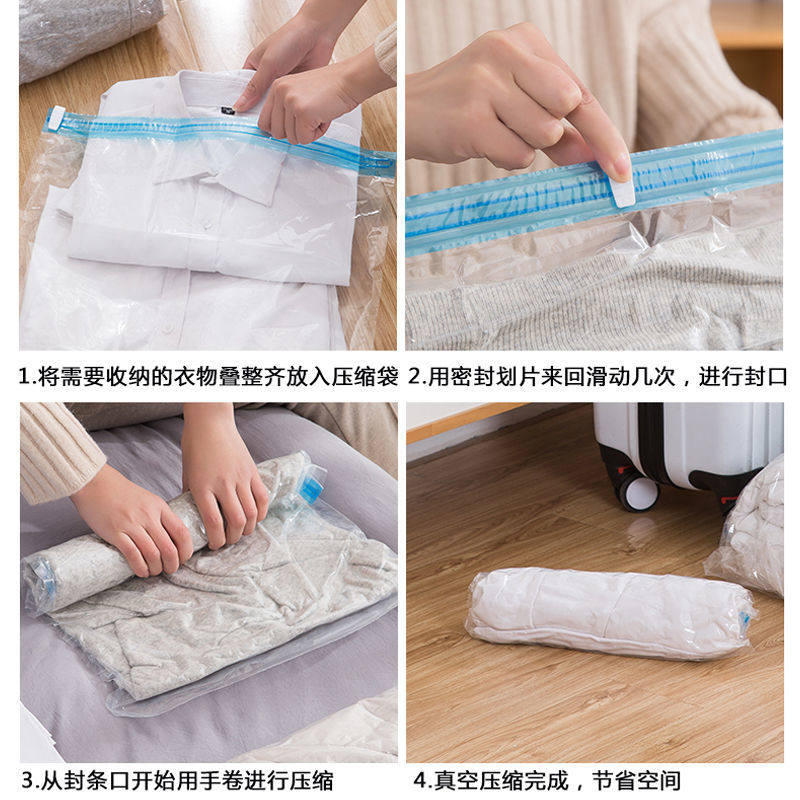 1.将需要收纳的衣物叠整齐放入压缩袋

2.用密封划片来回滑动几次，进行封口

3.从封条口开始用手卷进行压缩

4.真空压缩完成，节省空间