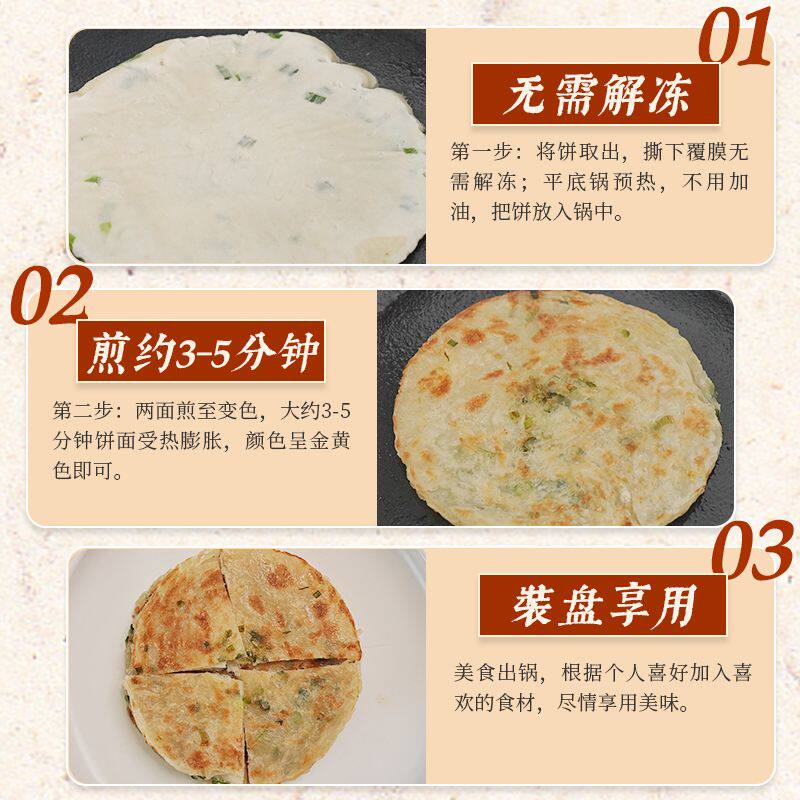 01

无需解冻

第一步：将饼取出，撕下覆膜无需解冻；平底锅预热，不用加油，把饼放入锅中。

02

煎约3-5分钟

第二步：两面煎至变色，大约3-5分钟饼面受热膨胀，颜色呈金黄色即可。

03

装盘享用

美食出锅，根据个人喜好加入喜欢的食材，尽情享用美味。