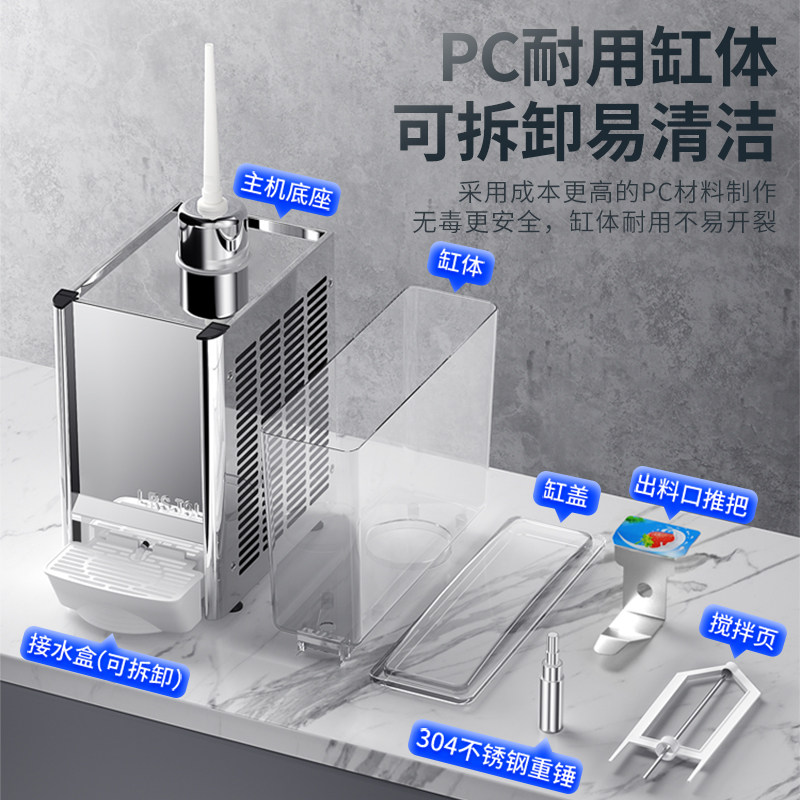 PC耐用缸体
可拆卸易清洁

采用成本更高的PC材料制作
无毒更安全，缸体耐用不易开裂

主机底座

缸体

缸盖

出料口推把

搅拌页

接水盒(可拆卸)

304不锈钢重锤